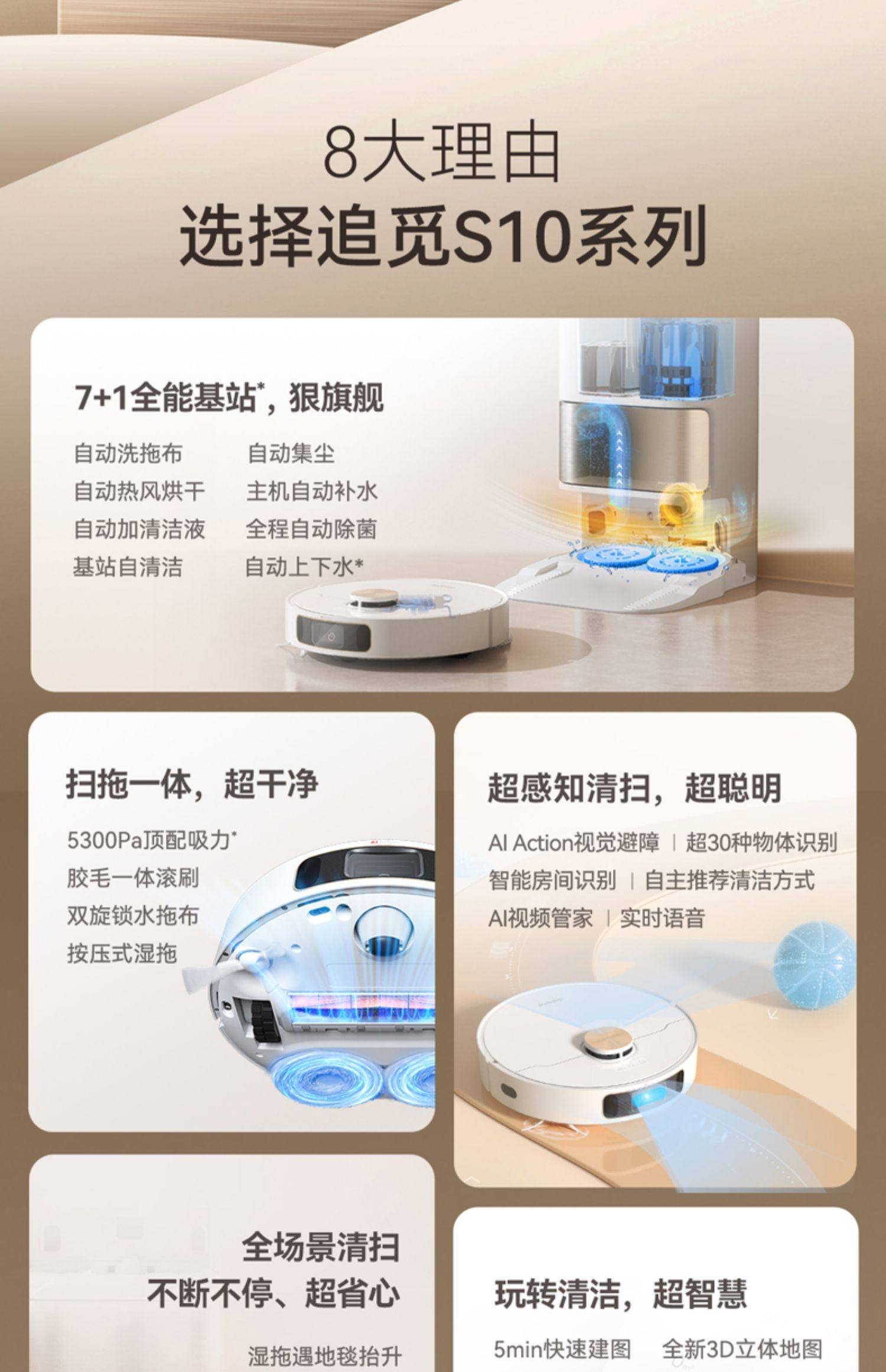 8大理由
选择追觅S10系列

7+1全能基站*，狠旗舰

自动洗拖布
自动热风烘干
自动加清洁液
基站自清洁

自动集尘
主机自动补水
全程自动除菌
自动上下水*

扫拖一体，超干净

5300Pa顶配吸力*
胶毛一体滚刷
双旋锁水拖布
按压式湿拖

超感知清扫，超聪明

AI Action视觉避障 | 超30种物体识别
智能房间识别 | 自主推荐清洁方式
AI视频管家 | 实时语音

全场景清扫
不断不停、超省心

湿拖遇地毯抬升

玩转清洁，超智慧

5min快速建图
全新3D立体地图