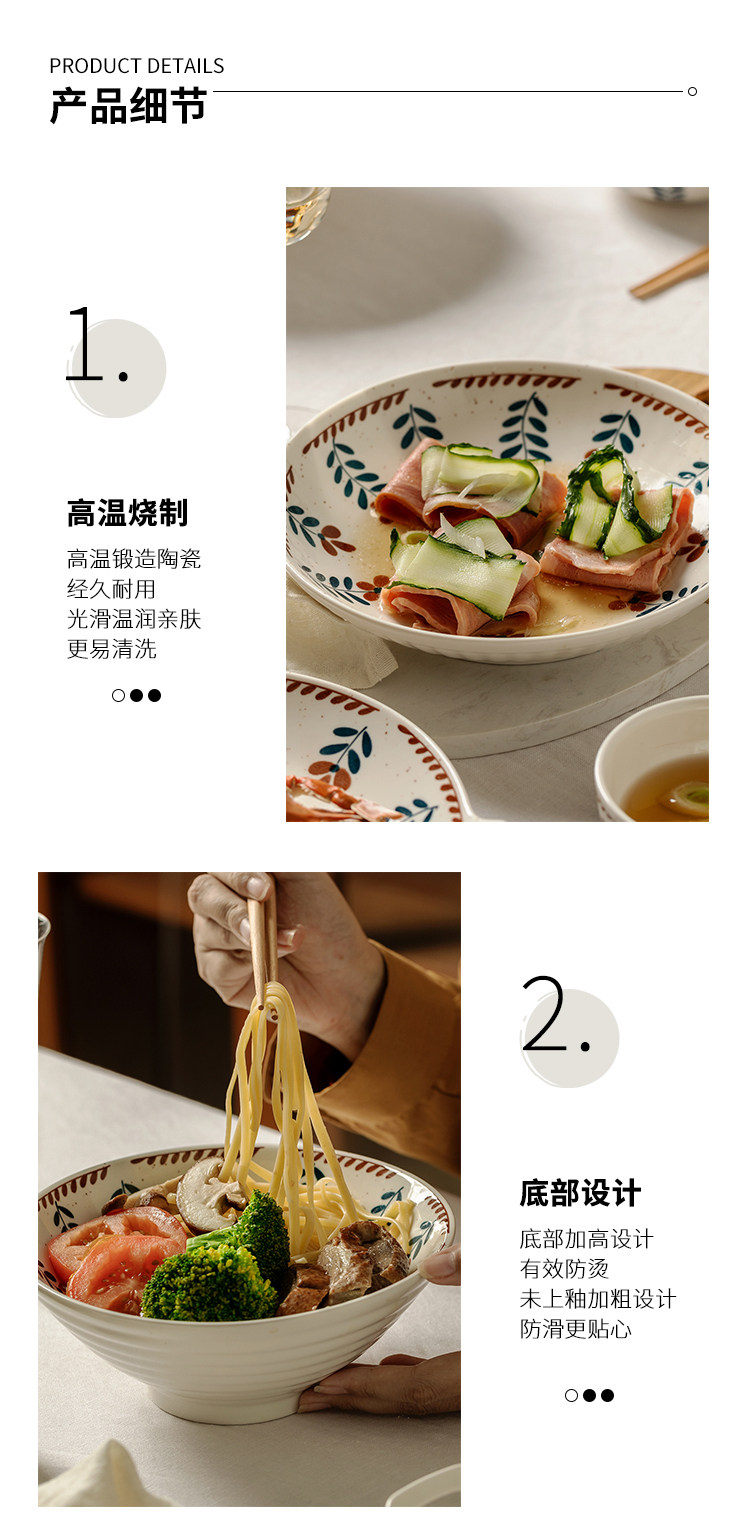 PRODUCT DETAILS
产品细节

1.

高温烧制

高温锻造陶瓷
经久耐用
光滑温润亲肤
更易清洗

2.

底部设计

底部加高设计
有效防烫
未上釉加粗设计
防滑更贴心