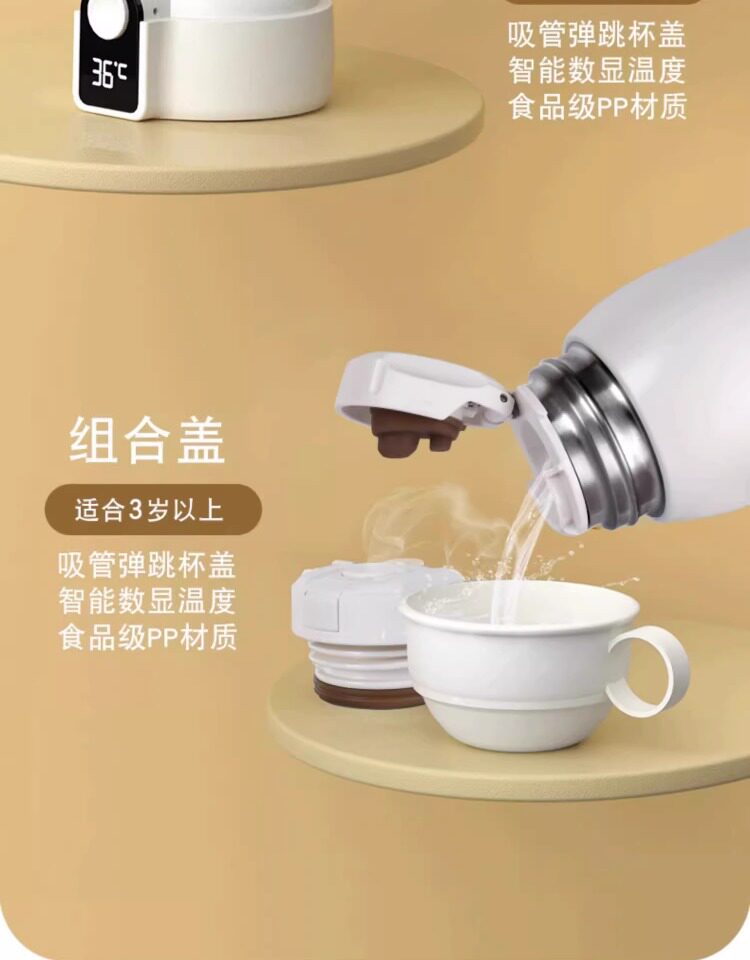 36℃

吸管弹跳杯盖
智能数显温度
食品级PP材质

组合盖

适合3岁以上

吸管弹跳杯盖
智能数显温度
食品级PP材质