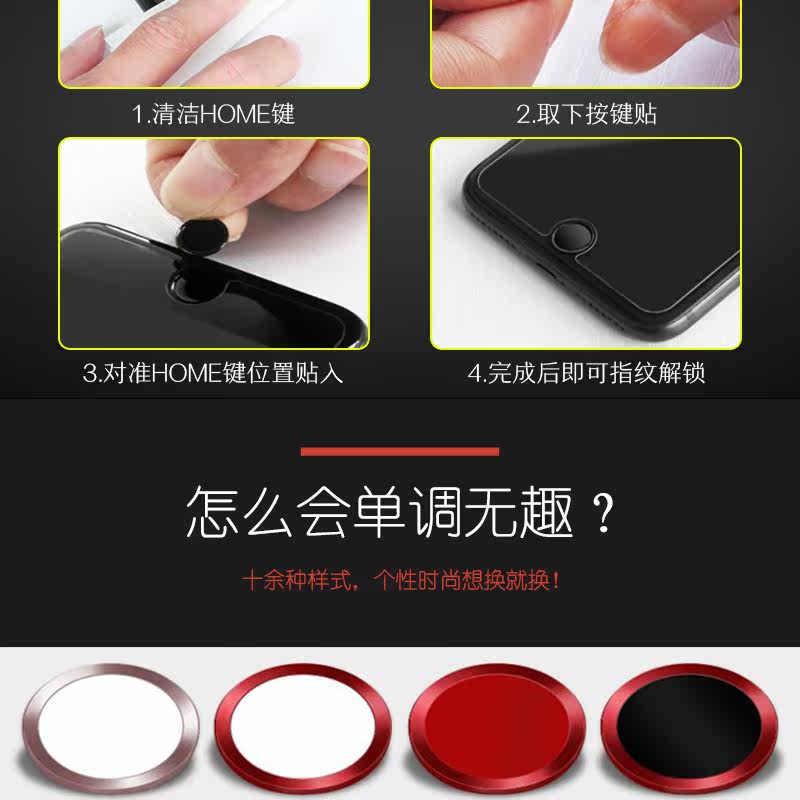 1.清洁HOME键

2.取下按键贴

3.对准HOME键位置贴入

4.完成后即可指纹解锁

怎么会单调无趣？

十余种样式，个性时尚想换就换！