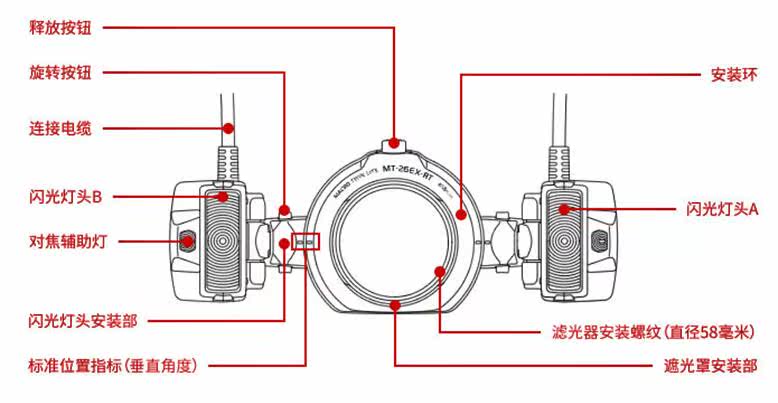 释放按钮
旋转按钮
连接电缆
闪光灯头B
对焦辅助灯
闪光灯头安装部
标准位置指标（垂直角度）

安装环
闪光灯头A
滤光器安装螺纹（直径58毫米）
遮光罩安装部

MACRO TWIN LITE MT-26EX-RT