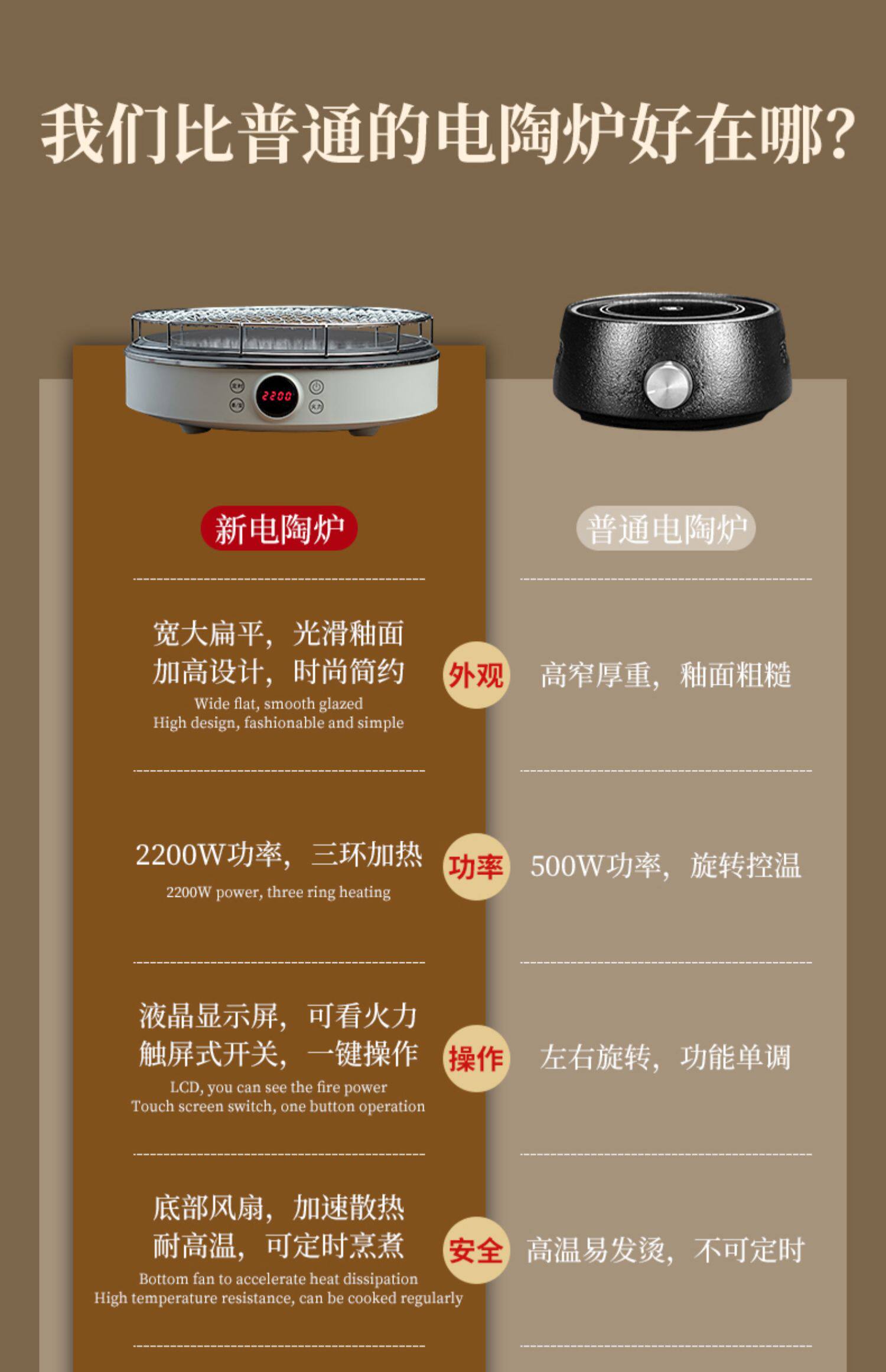 我们比普通的电陶炉好在哪?

2200

新电陶炉

普通电陶炉

宽大扁平，光滑釉面
加高设计，时尚简约
Wide flat, smooth glazed
High design, fashionable and simple

外观

高窄厚重，釉面粗糙

2200W功率，三环加热
2200W power, three ring heating

功率

500W功率，旋转控温

液晶显示屏，可看火力
触屏式开关，一键操作
LCD, you can see the fire power
Touch screen switch, one button operation

操作

左右旋转，功能单调

底部风扇，加速散热
耐高温，可定时烹煮
Bottom fan to accelerate heat dissipation
High temperature resistance, can be cooked regularly

安全

高温易发烫，不可定时