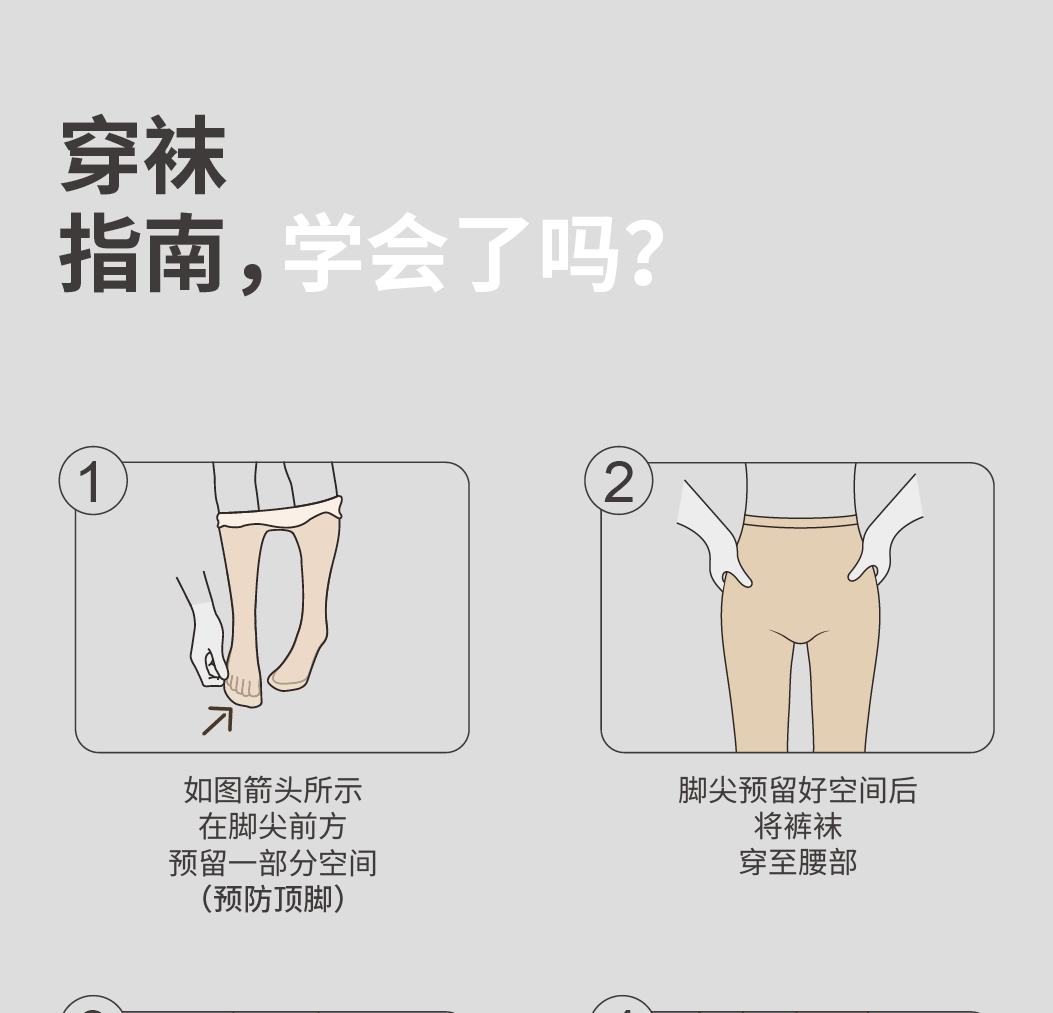 穿袜
指南，学会了吗？

1

如图箭头所示
在脚尖前方
预留一部分空间
（预防顶脚）

2

脚尖预留好空间后
将裤袜
穿至腰部