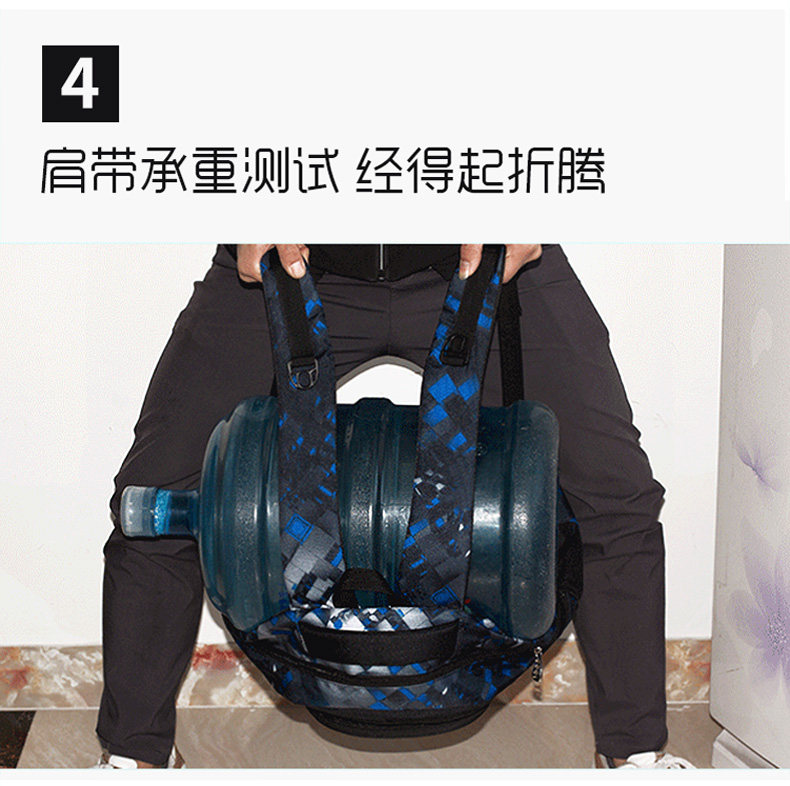 4

肩带承重测试 经得起折腾