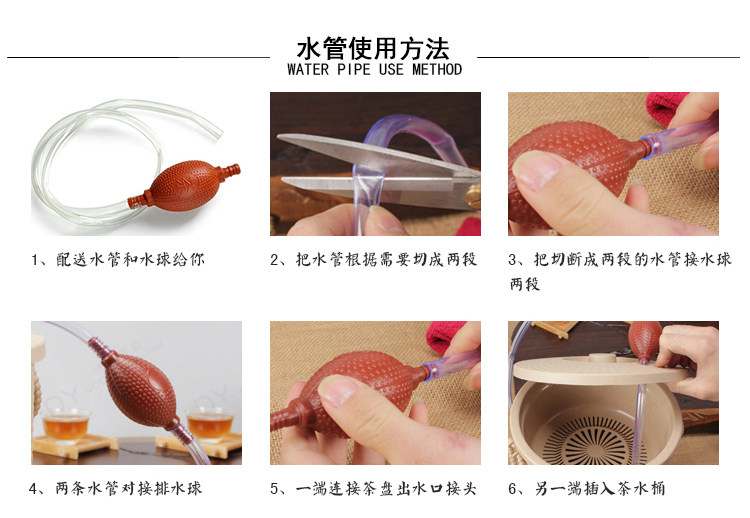 水管使用方法
WATER PIPE USE METHOD

1、配送水管和水球给你

2、把水管根据需要切成两段

3、把切断成两段的水管接水球两段

4、两条水管对接排水球

5、一端连接茶盘出水口接头

6、另一端插入茶水桶