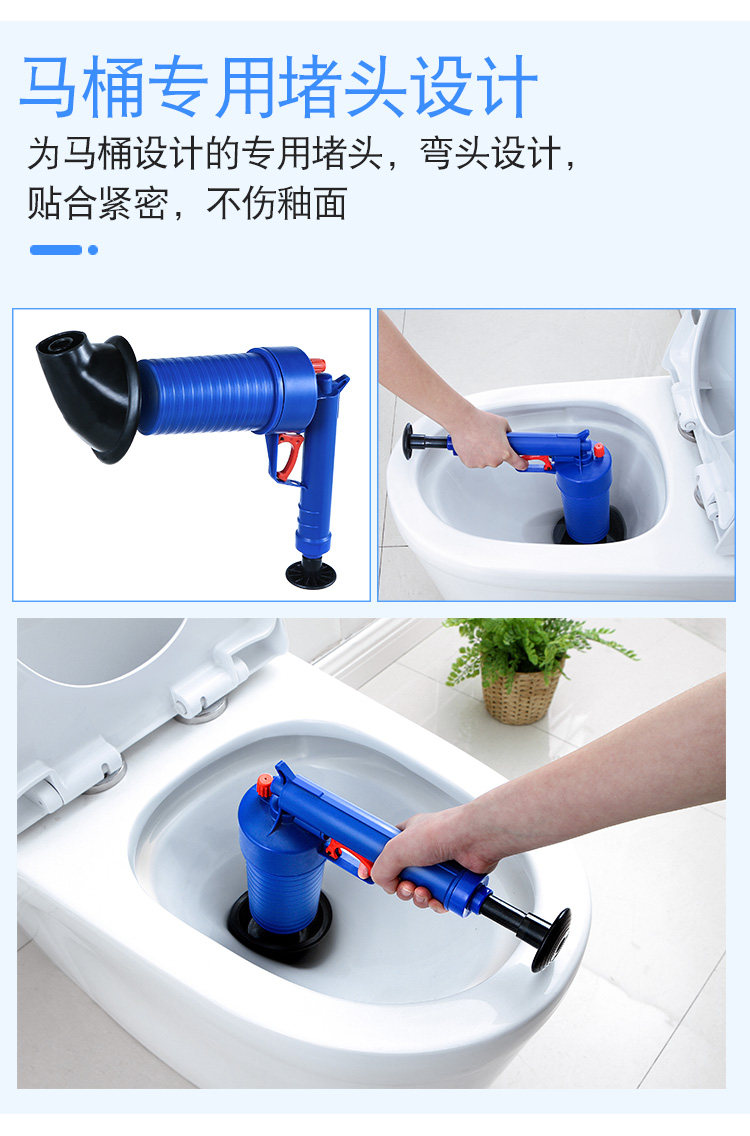 马桶专用堵头设计

为马桶设计的专用堵头，弯头设计，贴合紧密，不伤釉面