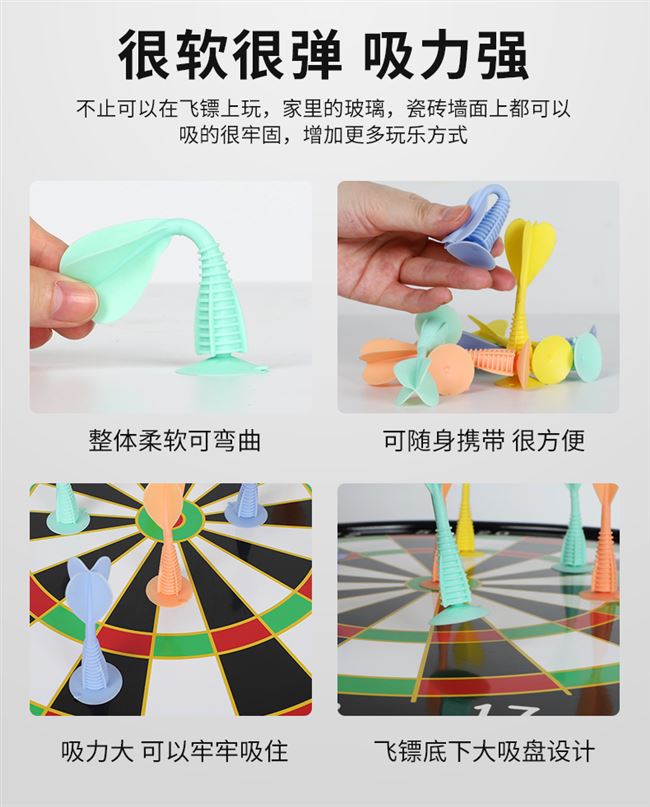 很软很弹 吸力强

不止可以在飞镖上玩，家里的玻璃，瓷砖墙面上都可以吸的很牢固，增加更多玩乐方式

整体柔软可弯曲

可随身携带 很方便

吸力大 可以牢牢吸住

飞镖底下大吸盘设计