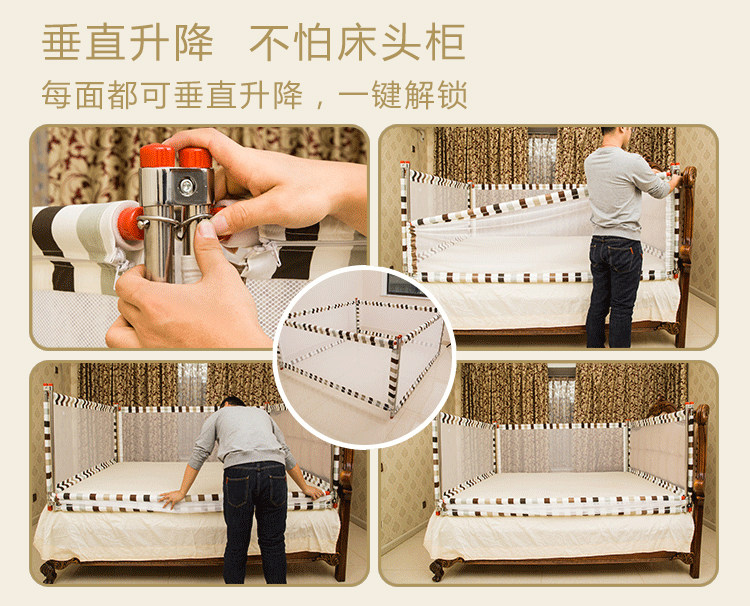 垂直升降　不怕床头柜

每面都可垂直升降，一键解锁