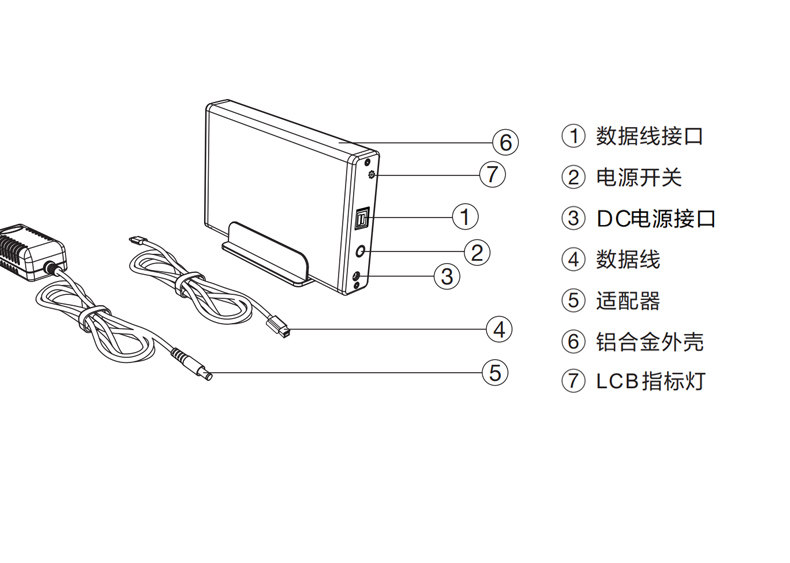 6
7
1
2
3
4
5

① 数据线接口
② 电源开关
③ DC电源接口
④ 数据线
⑤ 适配器
⑥ 铝合金外壳
⑦ LCB指标灯