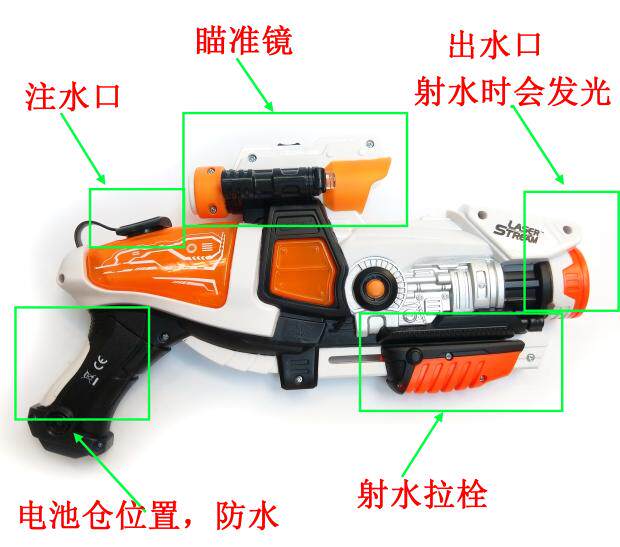 瞄准镜

出水口
射水时会发光

注水口

LASER STREAM

CE

射水拉栓

电池仓位置，防水