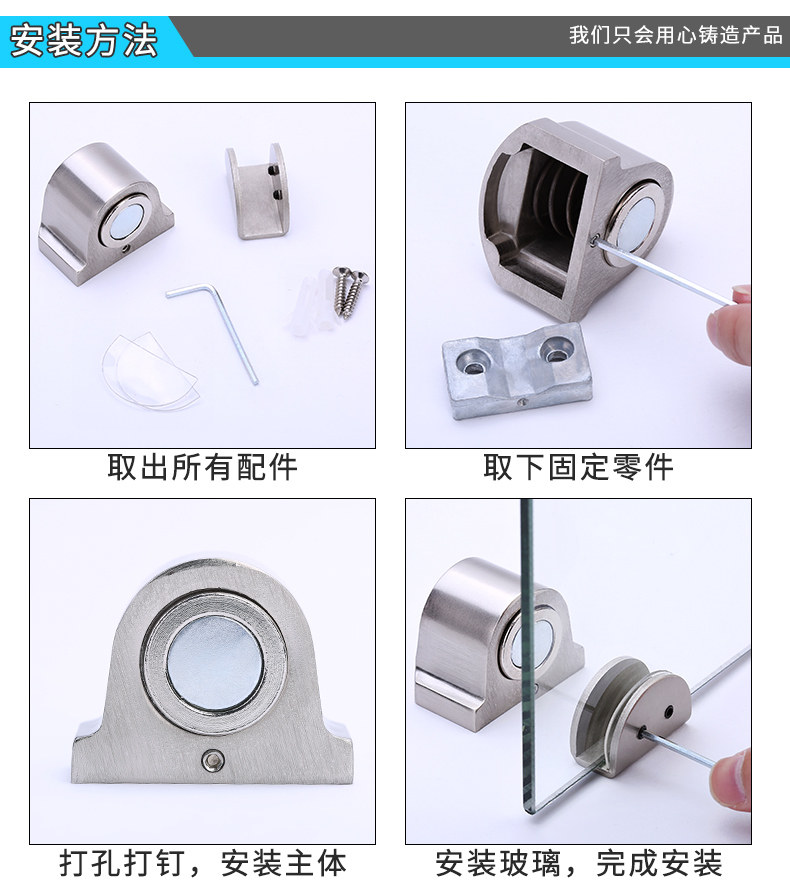 安装方法

我们只会用心铸造产品

取出所有配件

取下固定零件

打孔打钉，安装主体

安装玻璃，完成安装