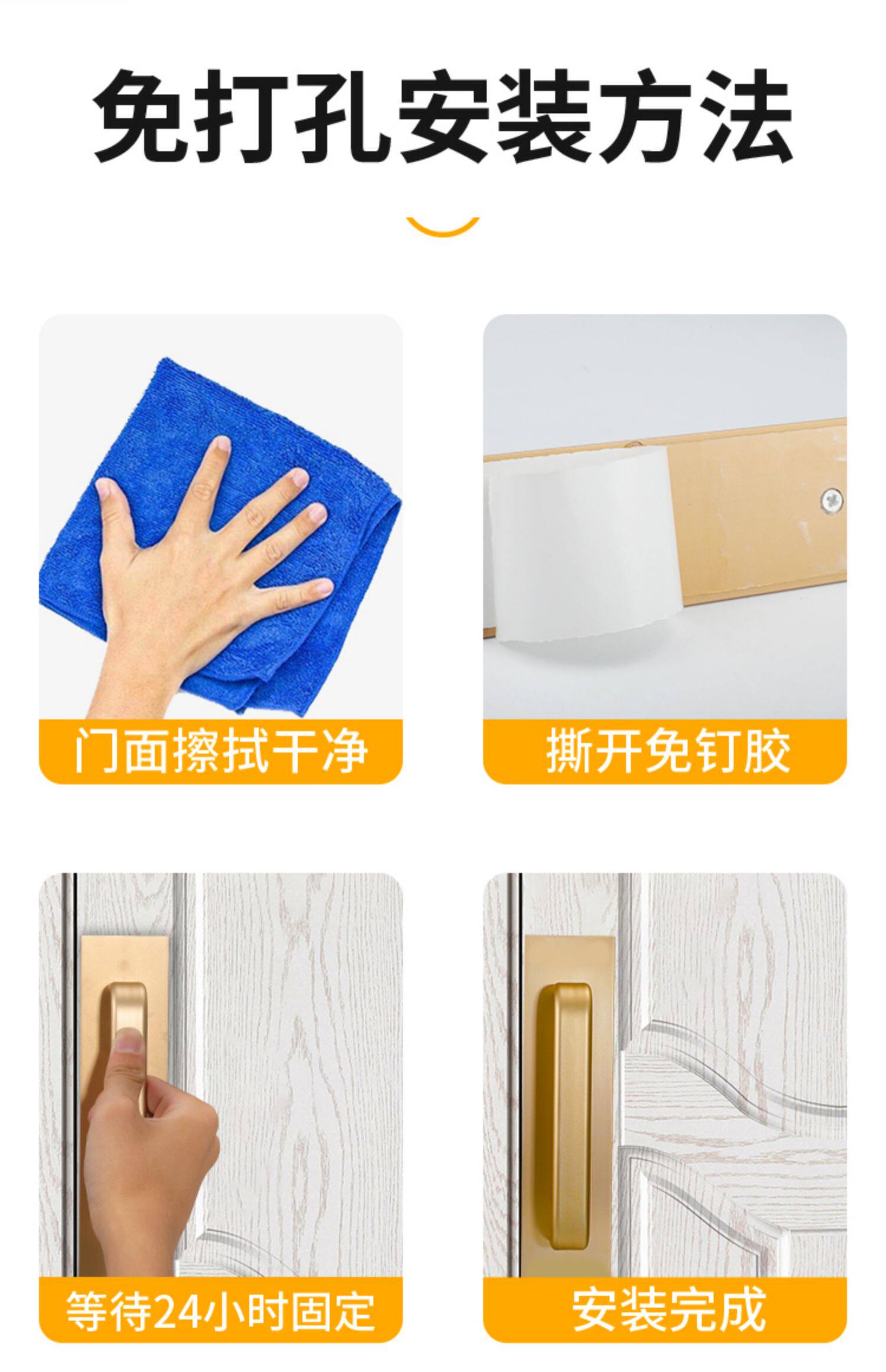 免打孔安装方法

门面擦拭干净

撕开免钉胶

等待24小时固定

安装完成