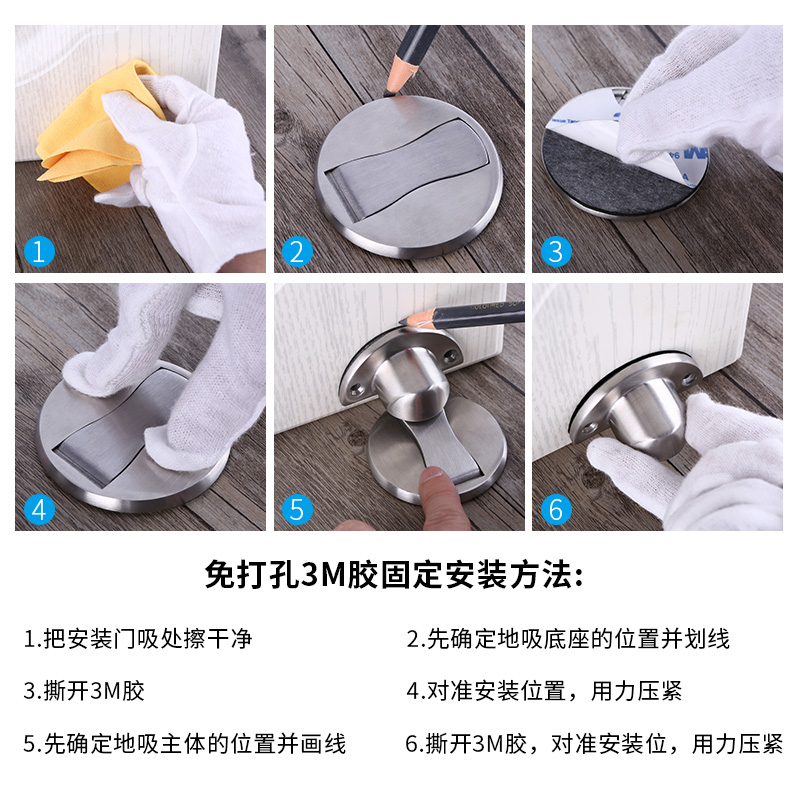 1

2

3

4

5

6

免打孔3M胶固定安装方法:

1.把安装门吸处擦干净

2.先确定地吸底座的位置并划线

3.撕开3M胶

4.对准安装位置，用力压紧

5.先确定地吸主体的位置并画线

6.撕开3M胶，对准安装位，用力压紧