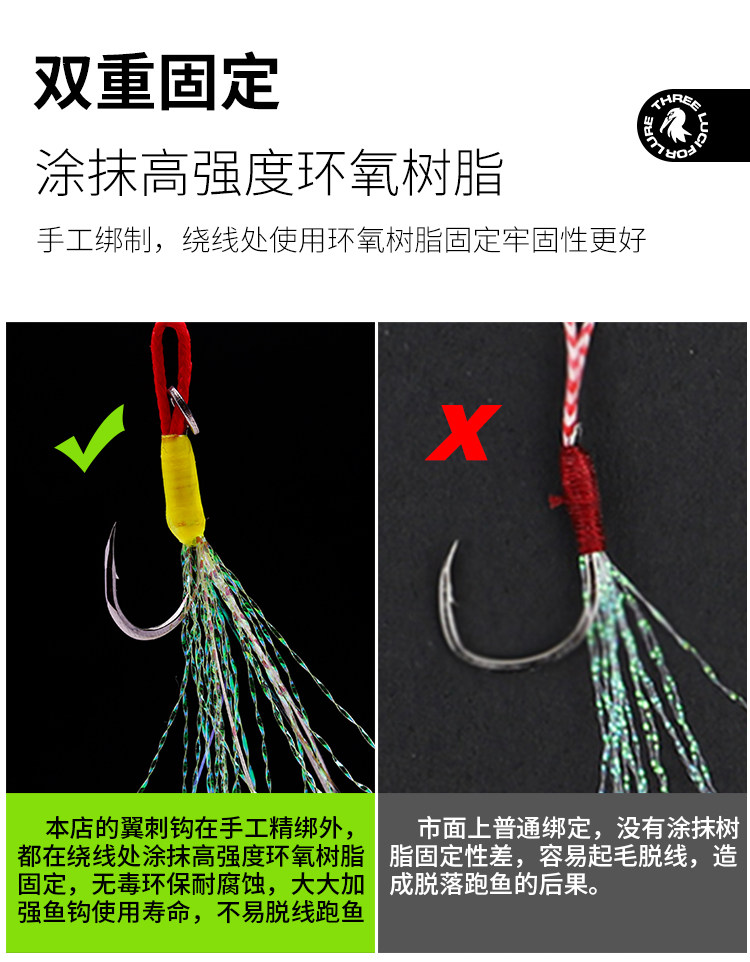 双重固定

THREE LUCI FOR LURE

涂抹高强度环氧树脂

手工绑制，绕线处使用环氧树脂固定牢固性更好

本店的翼刺钩在手工精绑外，都在绕线处涂抹高强度环氧树脂固定，无毒环保耐腐蚀，大大加强鱼钩使用寿命，不易脱线跑鱼

市面上普通绑定，没有涂抹树脂固定性差，容易起毛脱线，造成脱落跑鱼的后果。