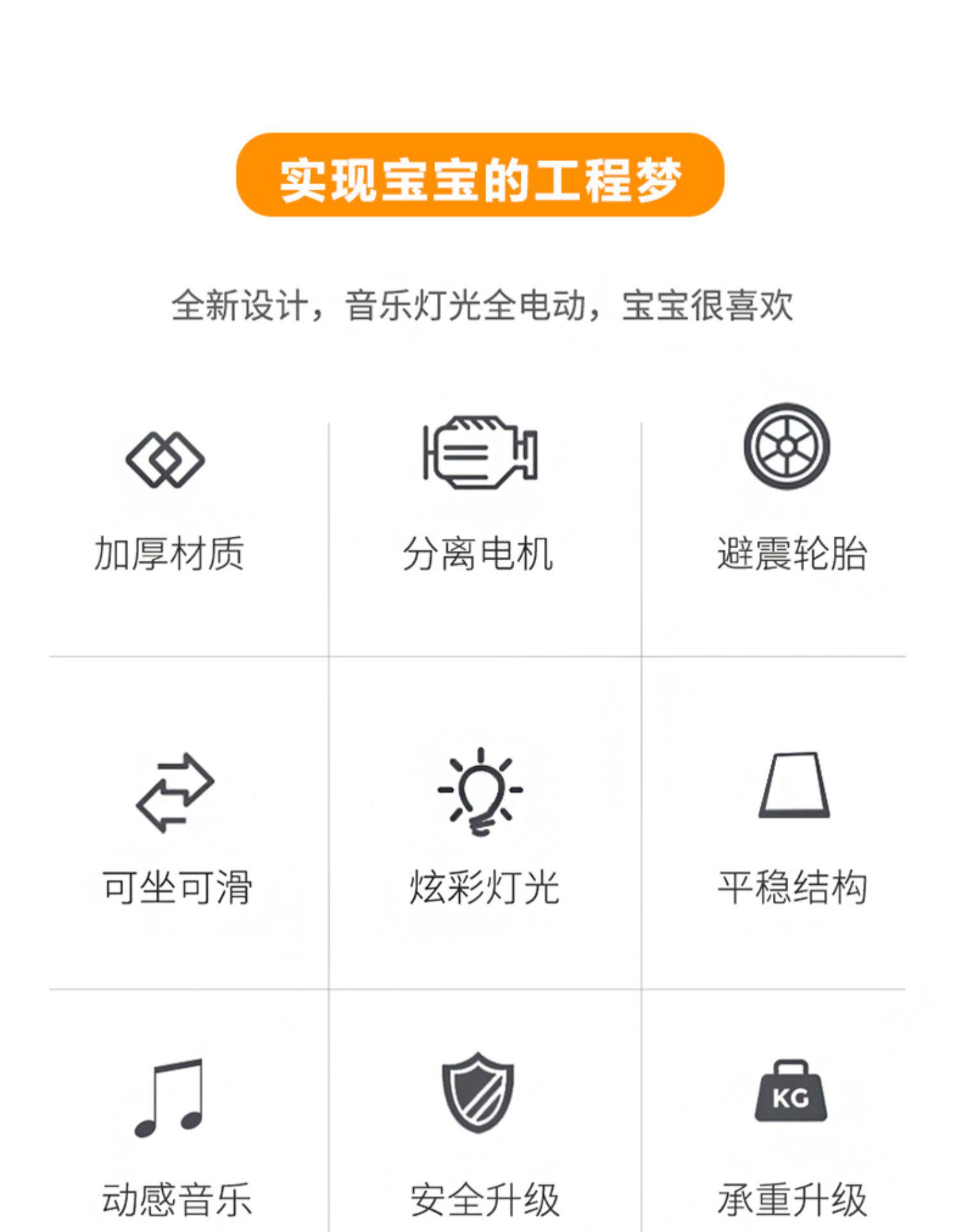 实现宝宝的工程梦

全新设计，音乐灯光全电动，宝宝很喜欢

加厚材质

分离电机

避震轮胎

可坐可滑

炫彩灯光

平稳结构

动感音乐

安全升级

KG

承重升级