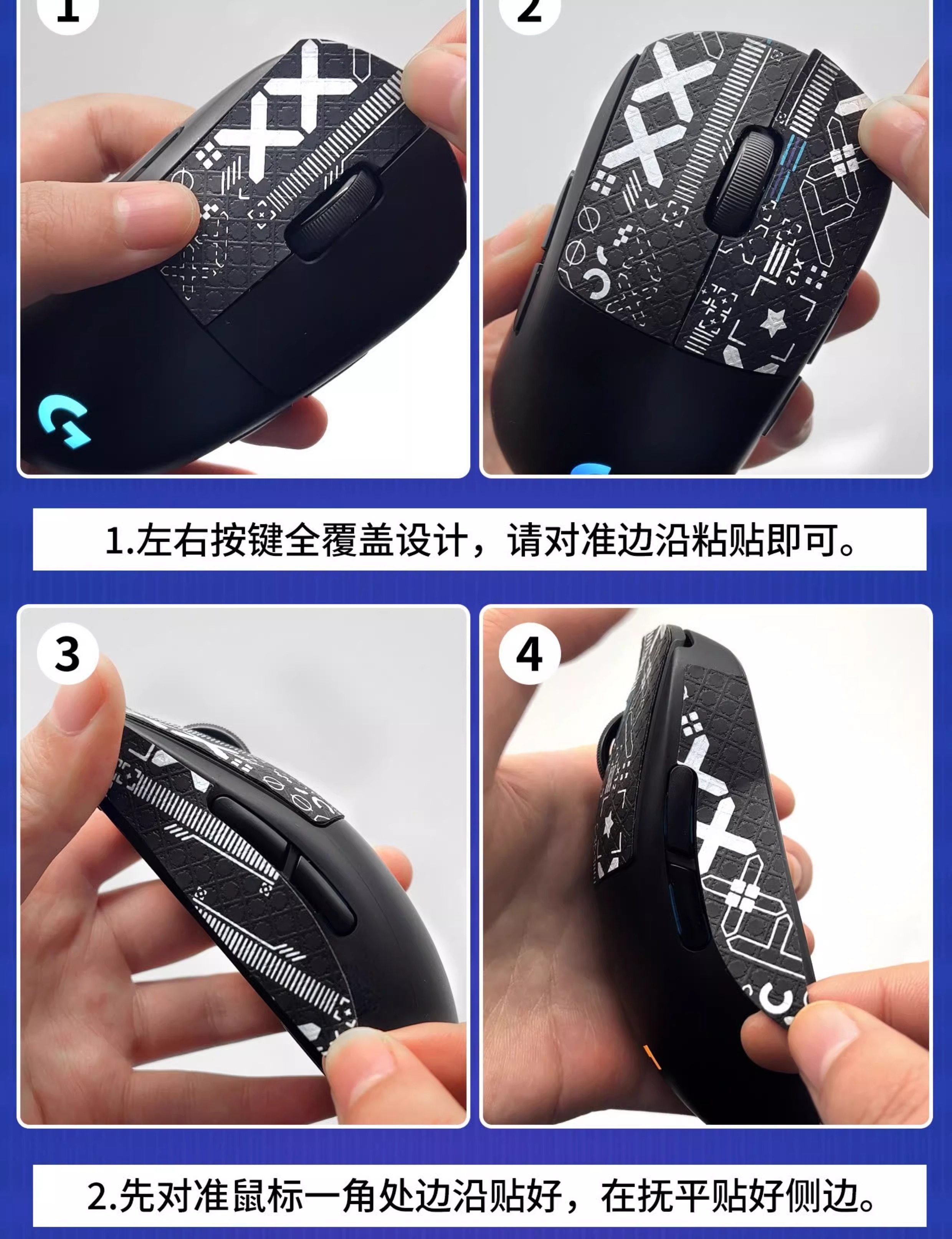 1

2

1.左右按键全覆盖设计，请对准边沿粘贴即可。

3

4

2.先对准鼠标一角处边沿贴好，在抚平贴好侧边。