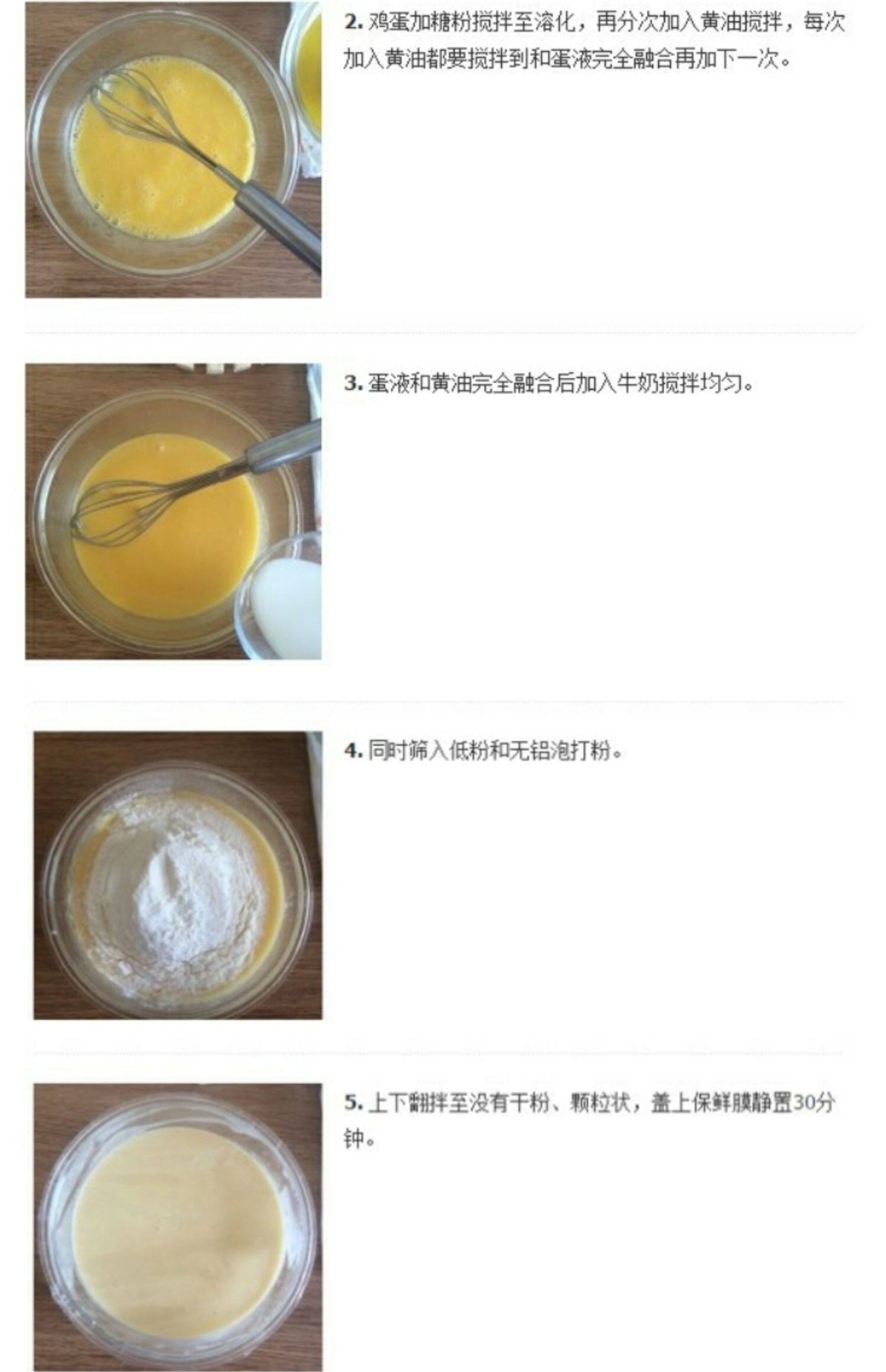 2. 鸡蛋加糖粉搅拌至溶化，再分次加入黄油搅拌，每次加入黄油都要搅拌到和蛋液完全融合再加下一次。

3. 蛋液和黄油完全融合后加入牛奶搅拌均匀。

4. 同时筛入低粉和无铝泡打粉。

5. 上下翻拌至没有干粉、颗粒状，盖上保鲜膜静置30分钟。