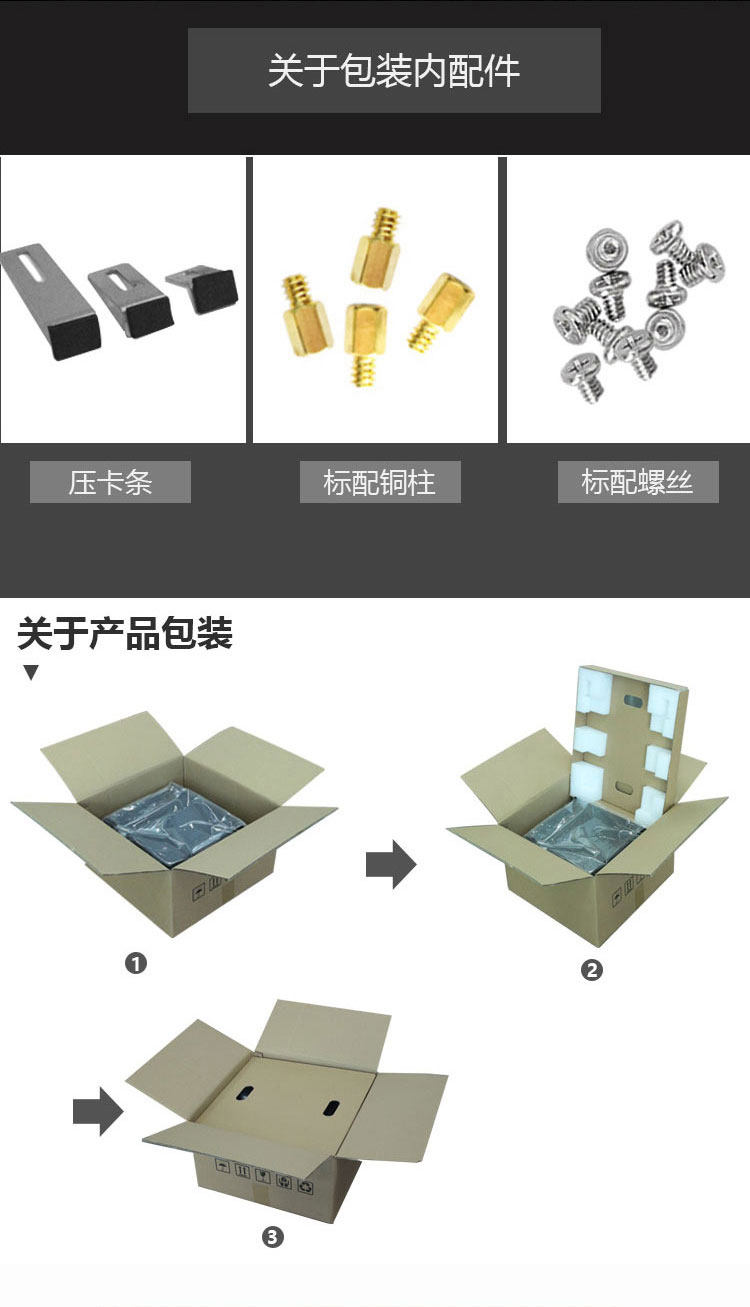 关于包装内配件

压卡条

标配铜柱

标配螺丝

关于产品包装
▼

❶

❷

❸