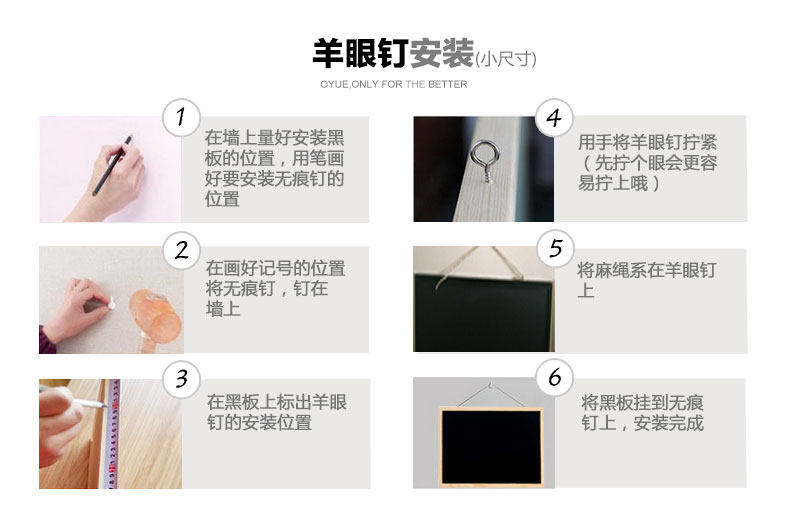 羊眼钉安装(小尺寸)

OYUE,ONLY FOR THE BETTER

1
在墙上量好安装黑板的位置，用笔画好要安装无痕钉的位置

2
在画好记号的位置将无痕钉，钉在墙上

3
在黑板上标出羊眼钉的安装位置

4
用手将羊眼钉拧紧（先拧个眼会更容易拧上哦）

5
将麻绳系在羊眼钉上

6
将黑板挂到无痕钉上，安装完成