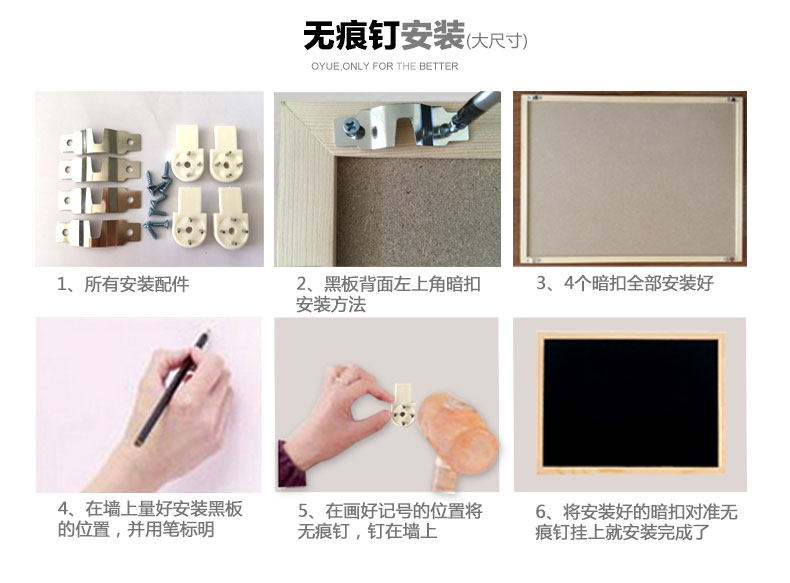 无痕钉安装(大尺寸)

OYUE,ONLY FOR THE BETTER

1、所有安装配件

2、黑板背面左上角暗扣安装方法

3、4个暗扣全部安装好

4、在墙上量好安装黑板的位置，并用笔标明

5、在画好记号的位置将无痕钉，钉在墙上

6、将安装好的暗扣对准无痕钉挂上就安装完成了