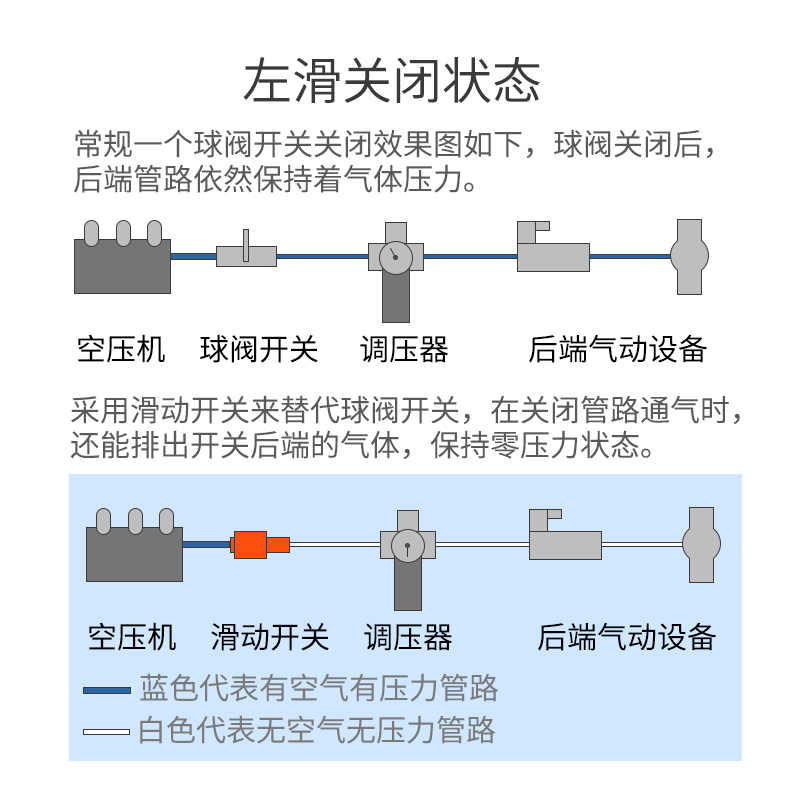 左滑关闭状态

常规一个球阀开关关闭效果图如下，球阀关闭后，后端管路依然保持着气体压力。

空压机　球阀开关　调压器　后端气动设备

采用滑动开关来替代球阀开关，在关闭管路通气时，还能排出开关后端的气体，保持零压力状态。

空压机　滑动开关　调压器　后端气动设备

蓝色代表有空气有压力管路

白色代表无空气无压力管路