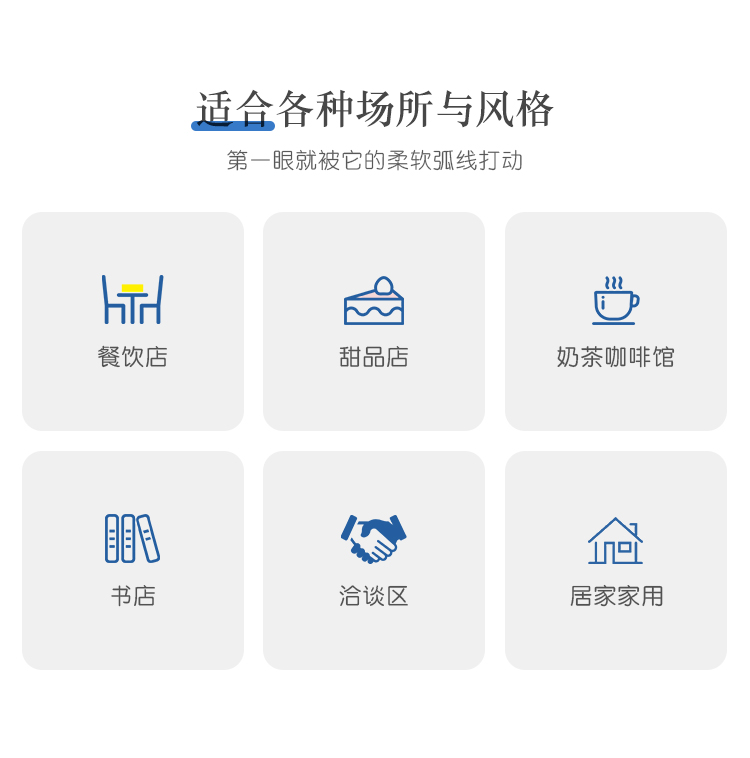 适合各种场所与风格

第一眼就被它的柔软弧线打动

餐饮店

甜品店

奶茶咖啡馆

书店

洽谈区

居家家用