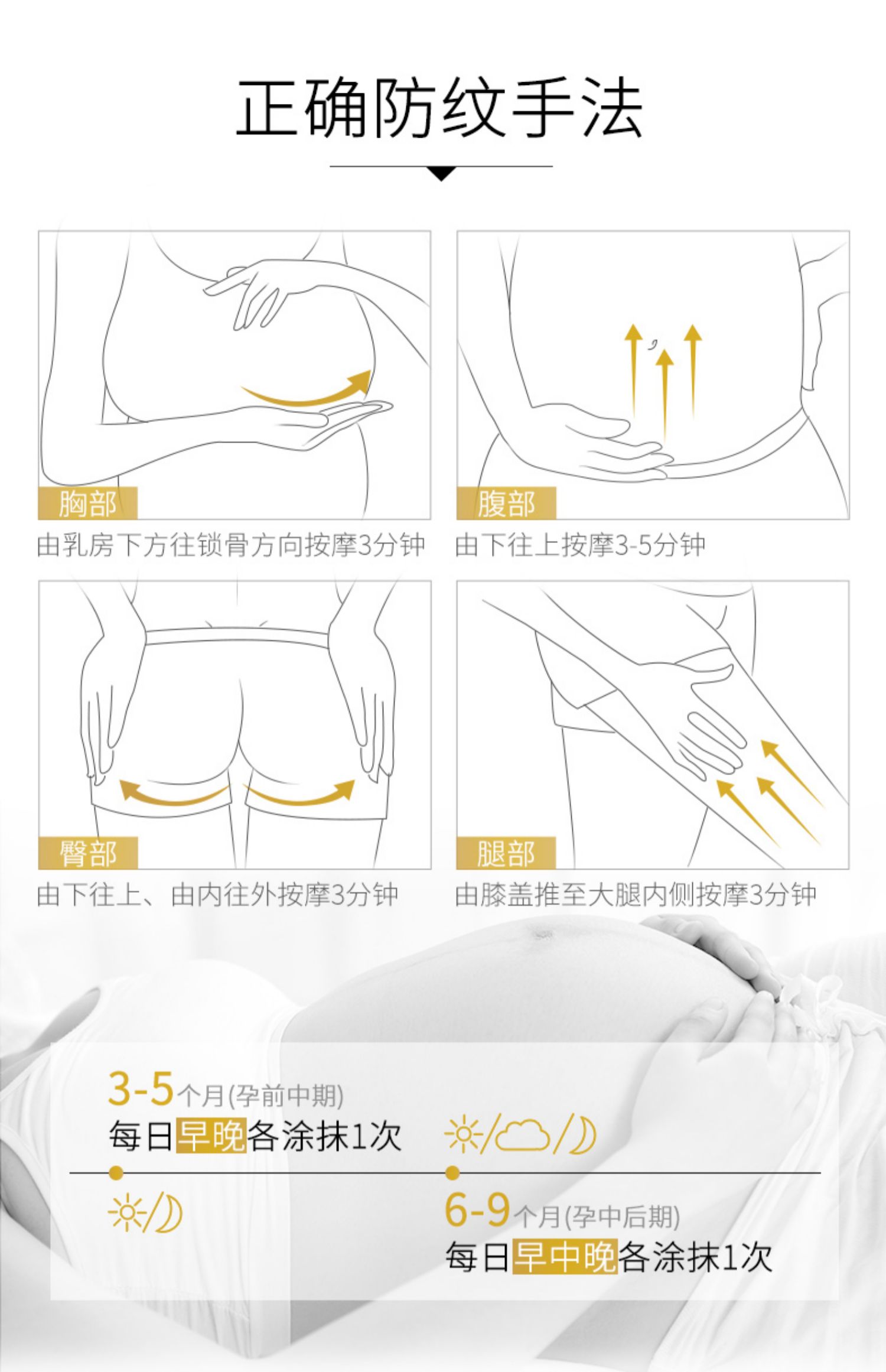 正确防纹手法

胸部
由乳房下方往锁骨方向按摩3分钟

腹部
由下往上按摩3-5分钟

臀部
由下往上、由内往外按摩3分钟

腿部
由膝盖推至大腿内侧按摩3分钟

3-5个月(孕前中期)
每日早晚各涂抹1次

6-9个月(孕中后期)
每日早中晚各涂抹1次