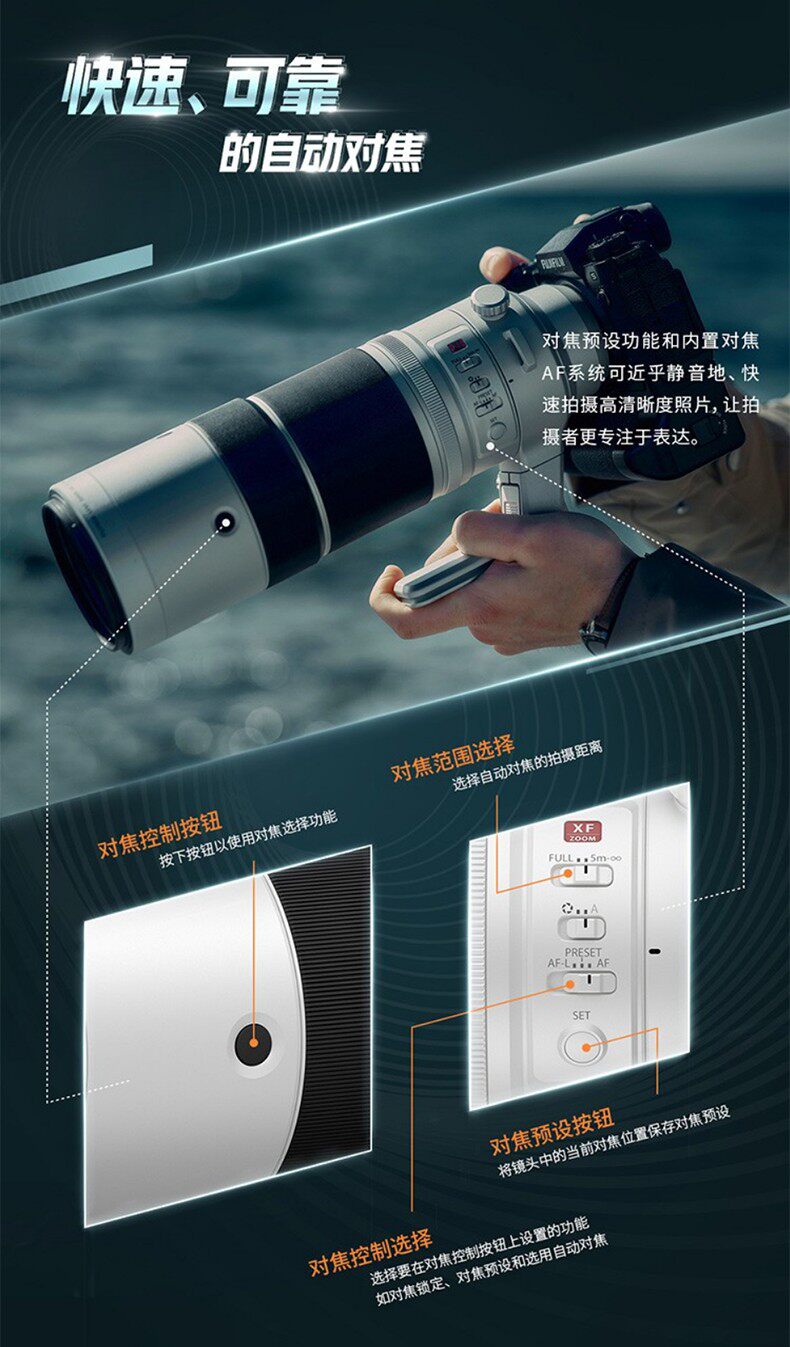 快速、可靠
的自动对焦

FUJIFILM

对焦预设功能和内置对焦AF系统可近乎静音地、快速拍摄高清晰度照片，让拍摄者更专注于表达。

对焦范围选择
选择自动对焦的拍摄距离

对焦控制按钮
按下按钮以使用对焦选择功能

XF
ZOOM
FULL 5m-∞
A
PRESET
AF-L AF
SET

对焦预设按钮
将镜头中的当前对焦位置保存对焦预设

对焦控制选择
选择要在对焦控制按钮上设置的功能
如对焦锁定、对焦预设和选用自动对焦