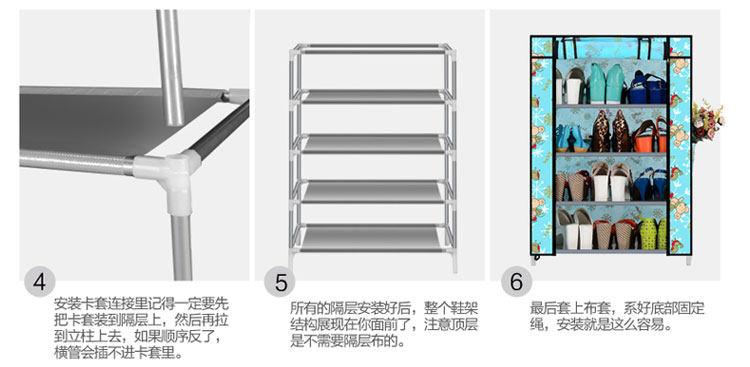 4

安装卡套连接里记得一定要先把卡套装到隔层上，然后再拉到立柱上去，如果顺序反了，横管会插不进卡套里。

5

所有的隔层安装好后，整个鞋架结构展现在你面前了，注意顶层是不需要隔层布的。

6

最后套上布套，系好底部固定绳，安装就是这么容易。