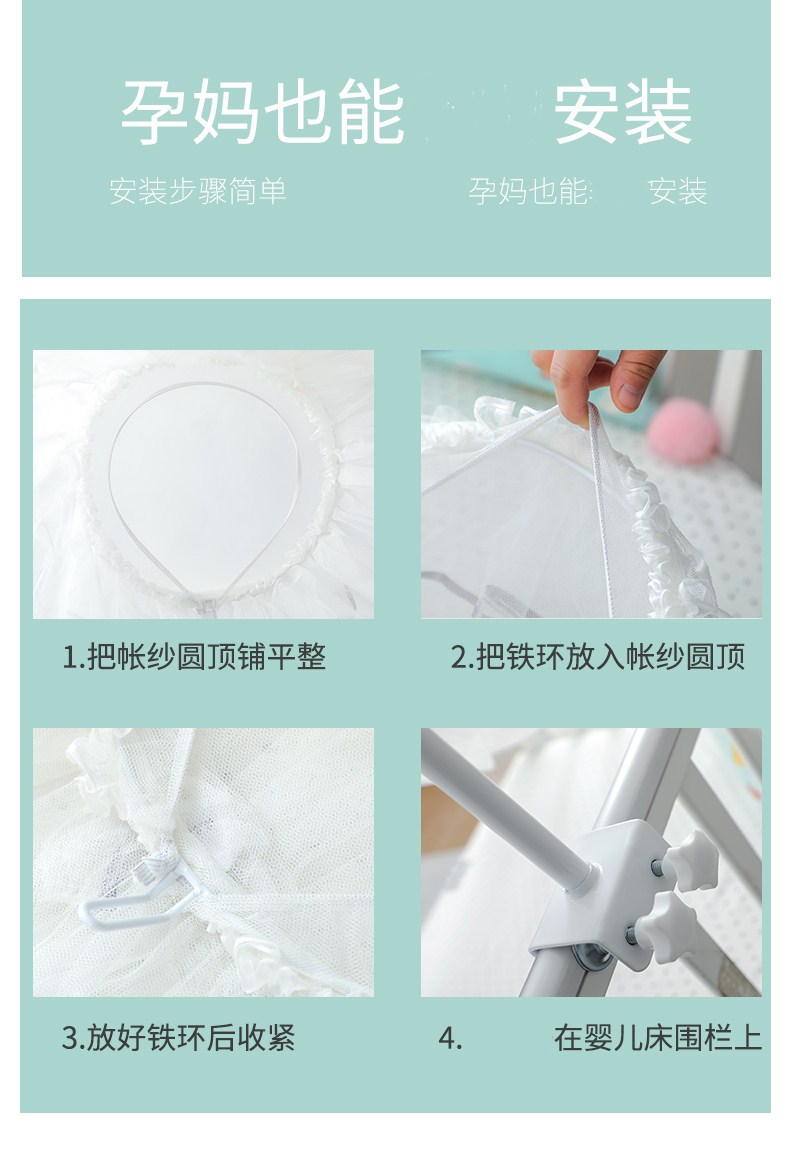 孕妈也能 安装

安装步骤简单

孕妈也能 安装

1.把帐纱圆顶铺平整

2.把铁环放入帐纱圆顶

3.放好铁环后收紧

4. 在婴儿床围栏上