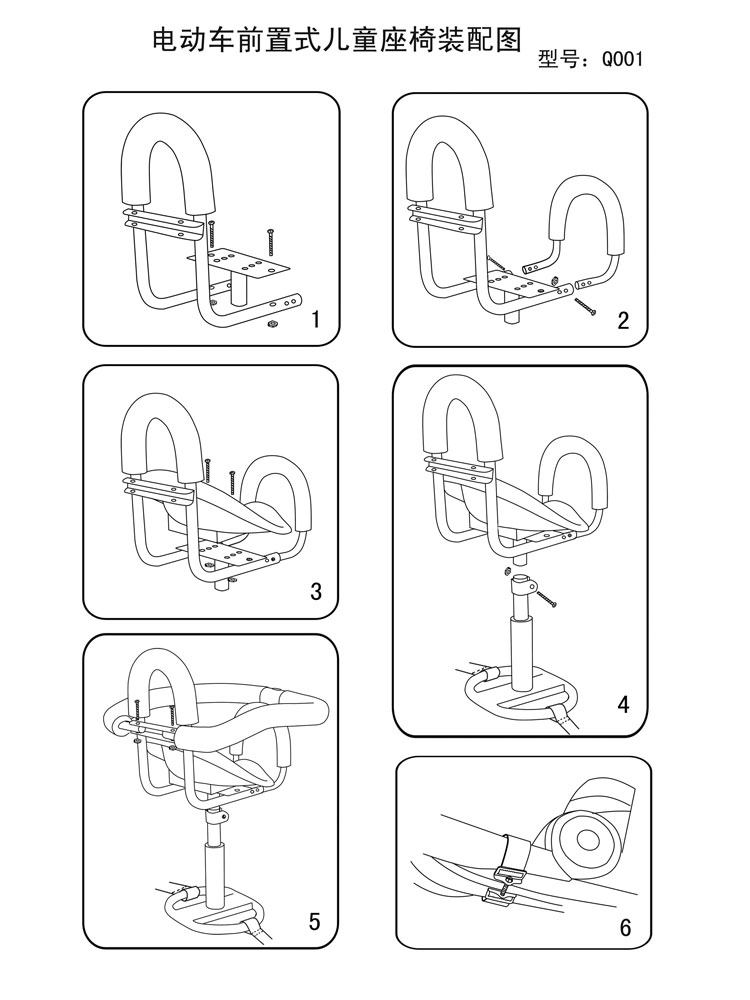 电动车前置式儿童座椅装配图

型号：Q001

1

2

3

4

5

6