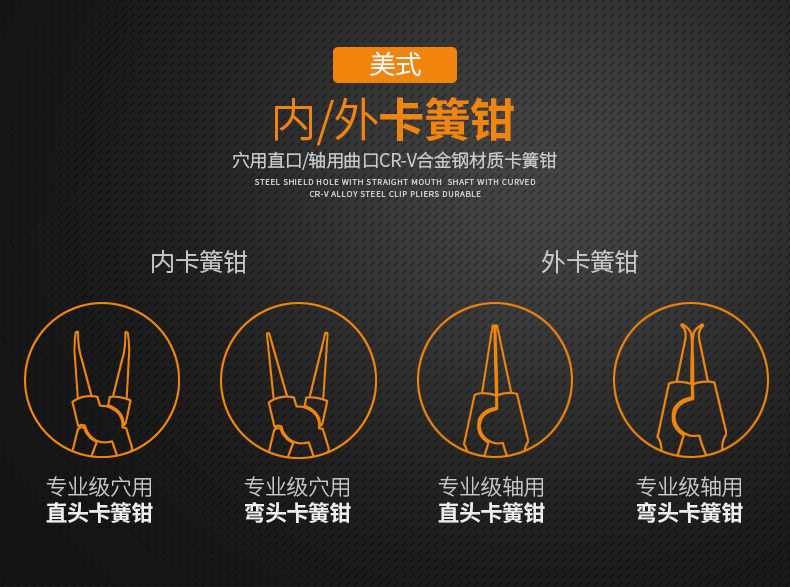 美式

内/外卡簧钳

穴用直口/轴用曲口CR-V合金钢材质卡簧钳

STEEL SHIELD HOLE WITH STRAIGHT MOUTH SHAFT WITH CURVED CR-V ALLOY STEEL CLIP PLIERS DURABLE

内卡簧钳

外卡簧钳

专业级穴用
直头卡簧钳

专业级穴用
弯头卡簧钳

专业级轴用
直头卡簧钳

专业级轴用
弯头卡簧钳