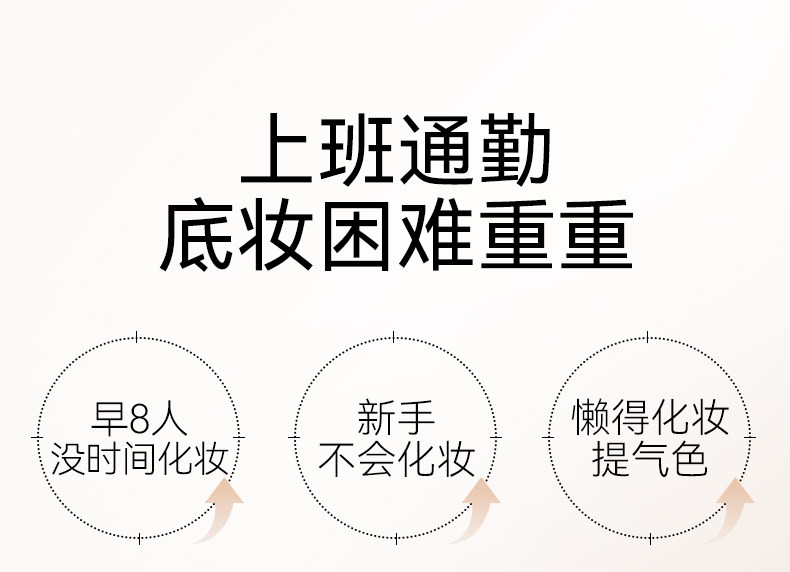 上班通勤
底妆困难重重

早8人
没时间化妆

新手
不会化妆

懒得化妆
提气色