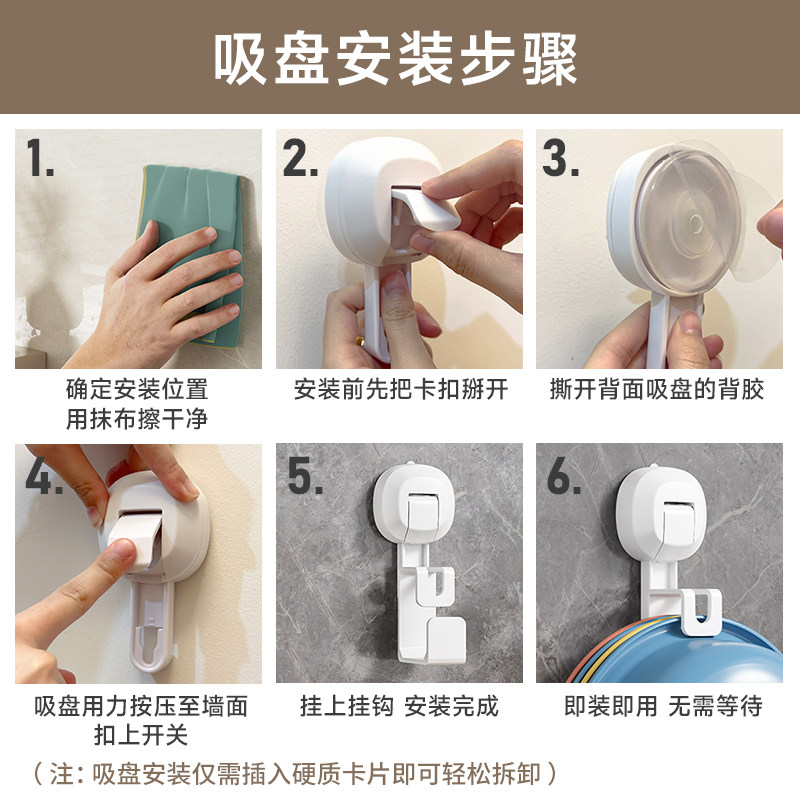 吸盘安装步骤

1.

确定安装位置
用抹布擦干净

2.

安装前先把卡扣掰开

3.

撕开背面吸盘的背胶

4.

吸盘用力按压至墙面
扣上开关

5.

挂上挂钩 安装完成

6.

即装即用 无需等待

（注：吸盘安装仅需插入硬质卡片即可轻松拆卸）