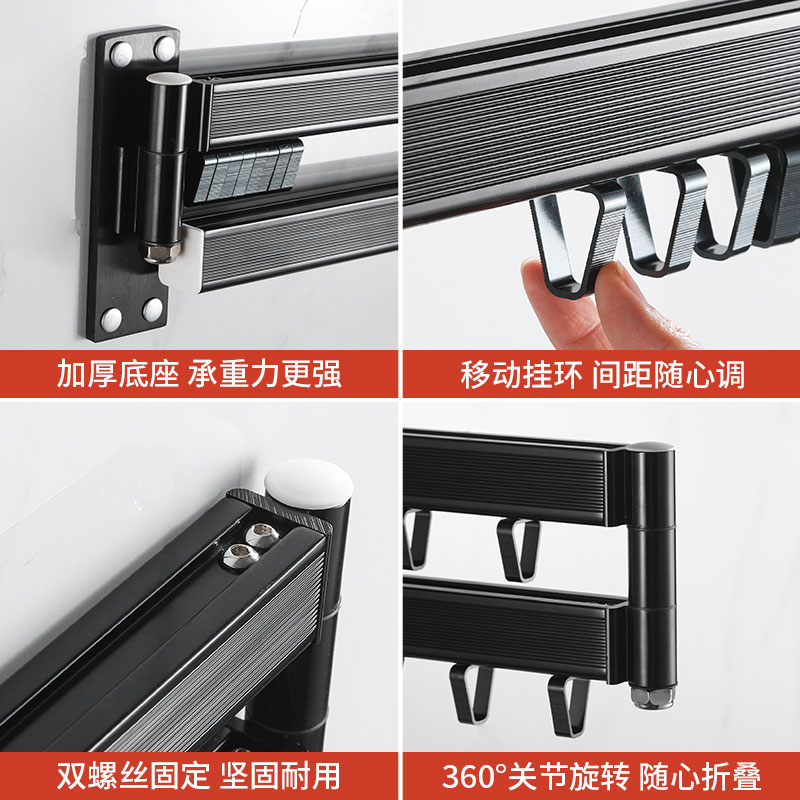 加厚底座 承重力更强

移动挂环 间距随心调

双螺丝固定 坚固耐用

360°关节旋转 随心折叠