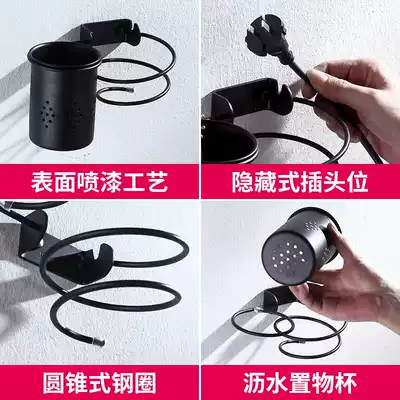 表面喷漆工艺

隐藏式插头位

圆锥式钢圈

沥水置物杯