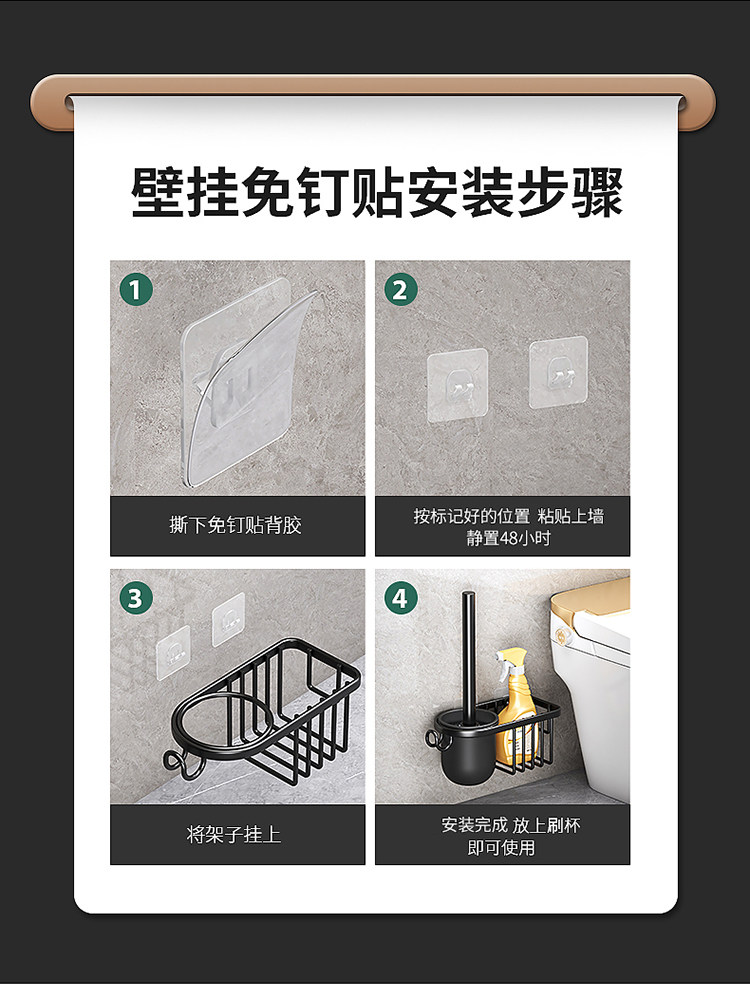 壁挂免钉贴安装步骤

1

撕下免钉贴背胶

2

按标记好的位置 粘贴上墙
静置48小时

3

将架子挂上

4

安装完成 放上刷杯
即可使用