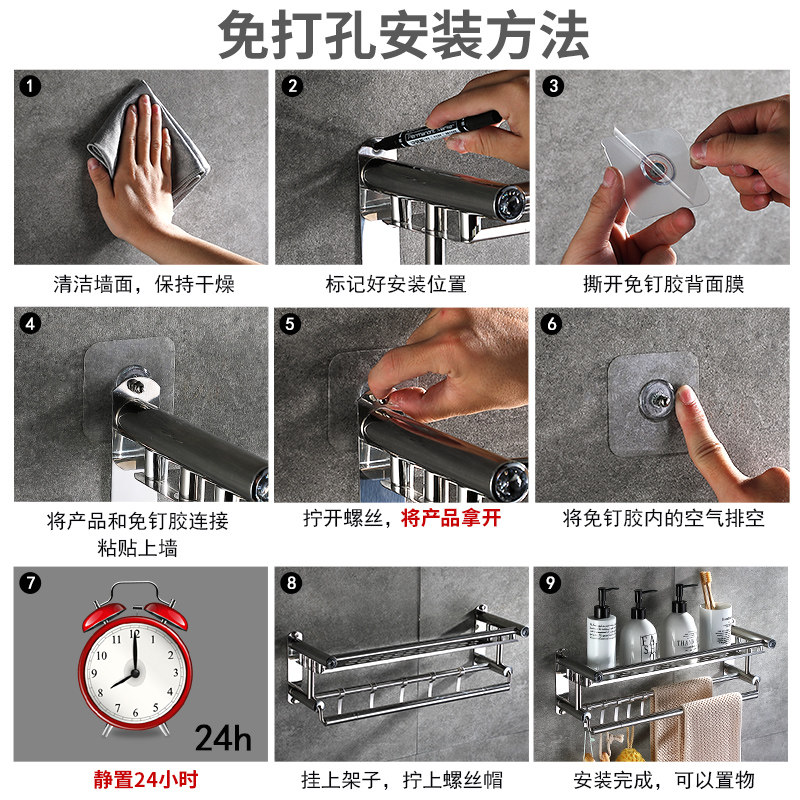 免打孔安装方法

1
清洁墙面，保持干燥

2
Permanent Marker
标记好安装位置

3
撕开免钉胶背面膜

4
将产品和免钉胶连接粘贴上墙

5
拧开螺丝，将产品拿开

6
将免钉胶内的空气排空

7
12 1 2 3 4 5 6 7 8 9 10 11
24h
静置24小时

8
挂上架子，拧上螺丝帽

9
安装完成，可以置物