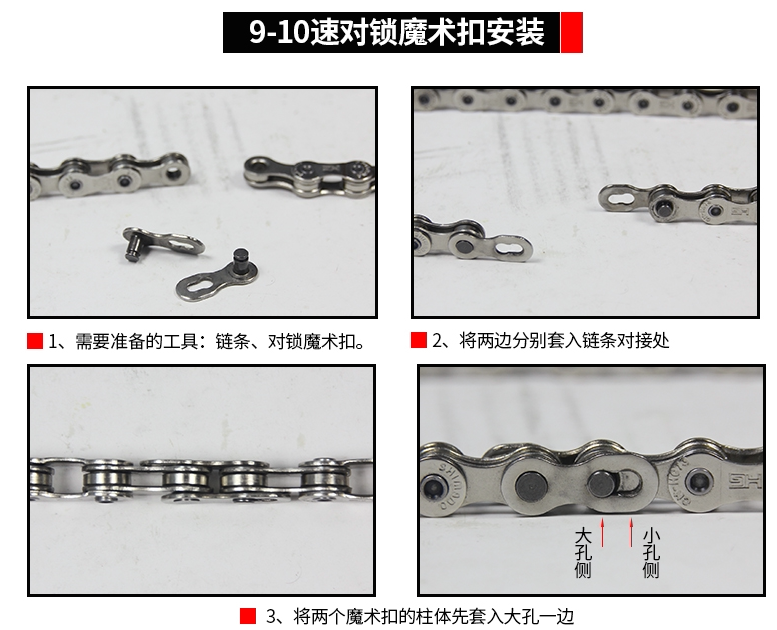 9-10速对锁魔术扣安装

1、需要准备的工具：链条、对锁魔术扣。

2、将两边分别套入链条对接处

大孔侧

小孔侧

3、将两个魔术扣的柱体先套入大孔一边