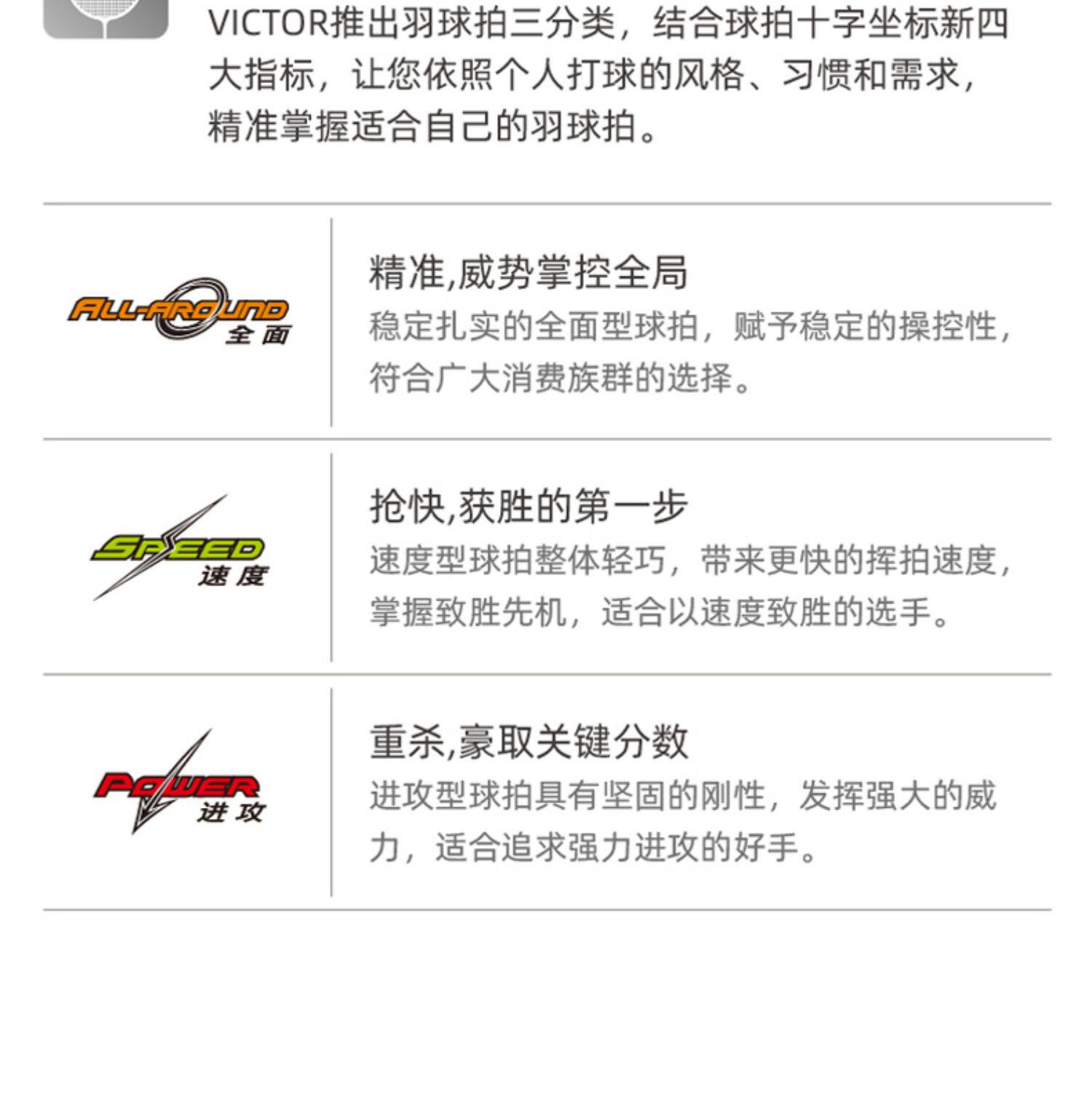 VICTOR推出羽球拍三分类，结合球拍十字坐标新四大指标，让您依照个人打球的风格、习惯和需求，精准掌握适合自己的羽球拍。

ALL-AROUND
全面

精准,威势掌控全局
稳定扎实的全面型球拍，赋予稳定的操控性，符合广大消费族群的选择。

SPEED
速度

抢快,获胜的第一步
速度型球拍整体轻巧，带来更快的挥拍速度，掌握致胜先机，适合以速度致胜的选手。

POWER
进攻

重杀,豪取关键分数
进攻型球拍具有坚固的刚性，发挥强大的威力，适合追求强力进攻的好手。