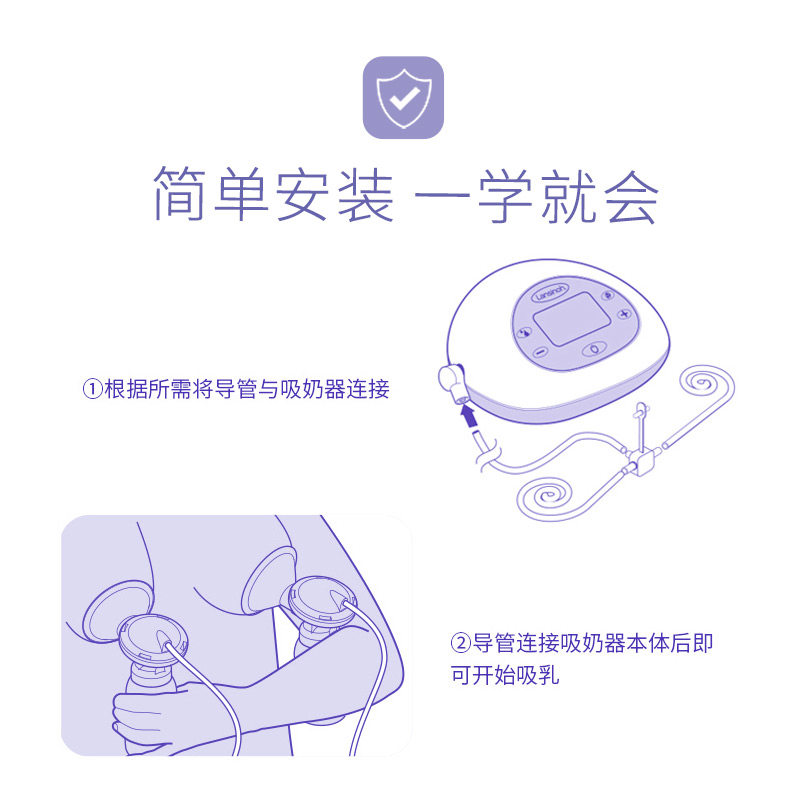 简单安装 一学就会

Lansinoh

①根据所需将导管与吸奶器连接

②导管连接吸奶器本体后即可开始吸乳