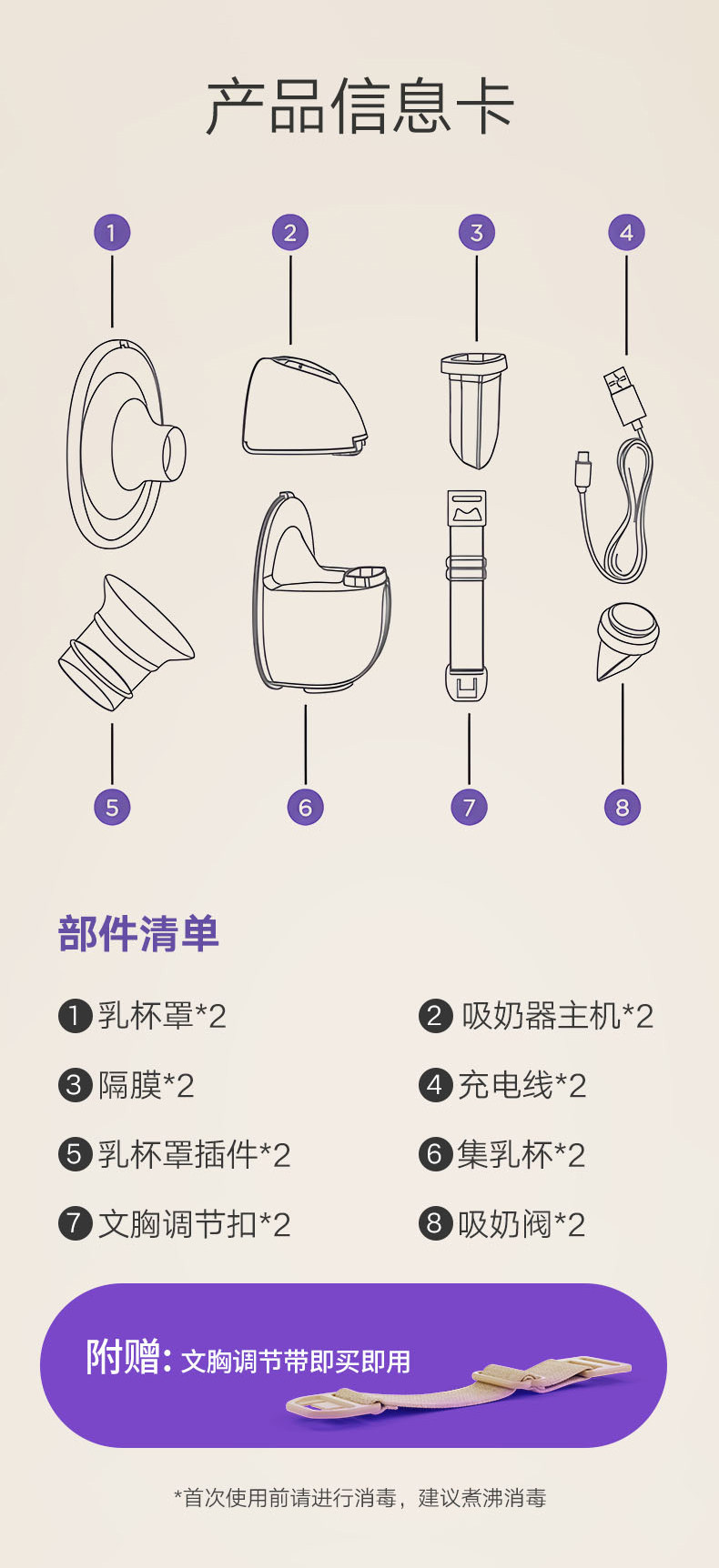 产品信息卡

1 2 3 4

5 6 7 8

部件清单

1 乳杯罩*2

2 吸奶器主机*2

3 隔膜*2

4 充电线*2

5 乳杯罩插件*2

6 集乳杯*2

7 文胸调节扣*2

8 吸奶阀*2

附赠：文胸调节带即买即用

*首次使用前请进行消毒，建议煮沸消毒