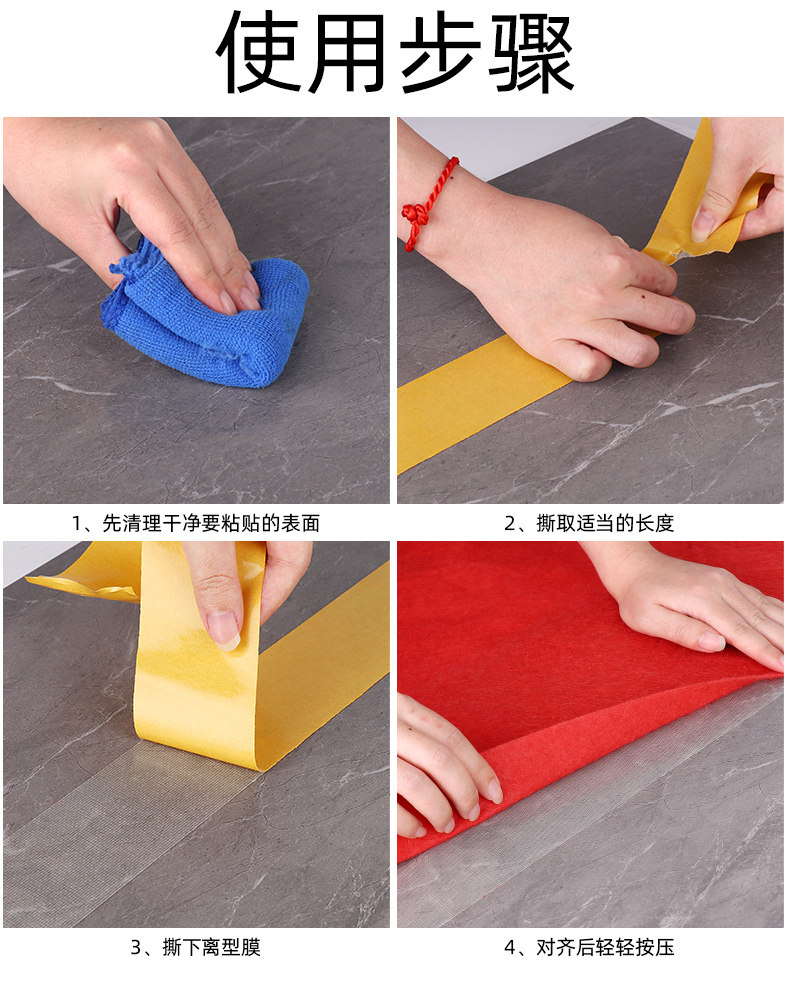 使用步骤

1、先清理干净要粘贴的表面

2、撕取适当的长度

3、撕下离型膜

4、对齐后轻轻按压