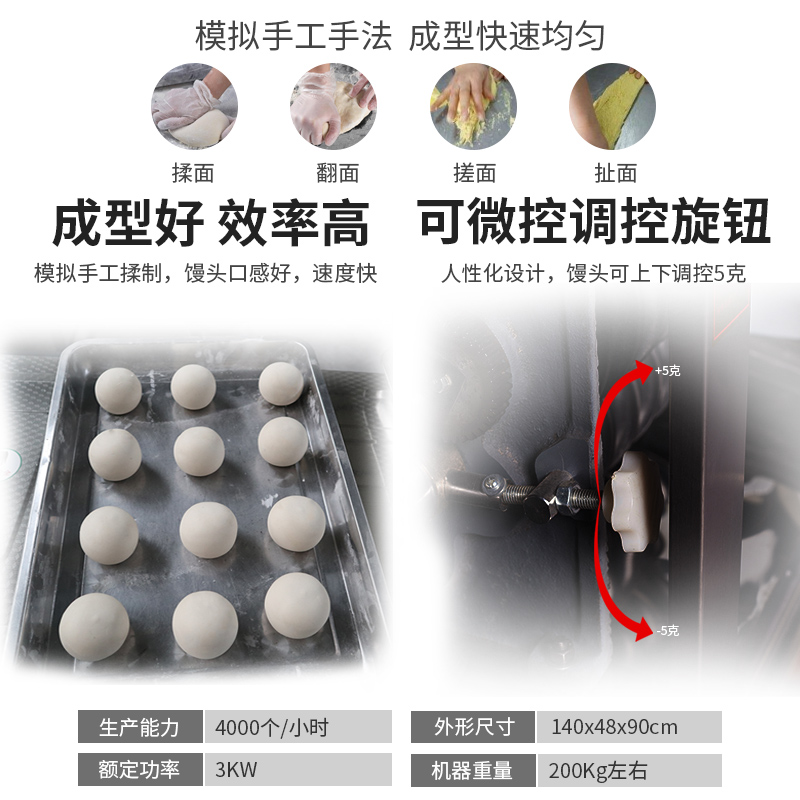 模拟手工手法 成型快速均匀

揉面 翻面 搓面 扯面

成型好 效率高

模拟手工揉制，馒头口感好，速度快

可微控调控旋钮

人性化设计，馒头可上下调控5克

+5克

-5克

| 生产能力 | 4000个/小时 |
|---|---|
| 额定功率 | 3KW |

| 外形尺寸 | 140x48x90cm |
|---|---|
| 机器重量 | 200Kg左右 |