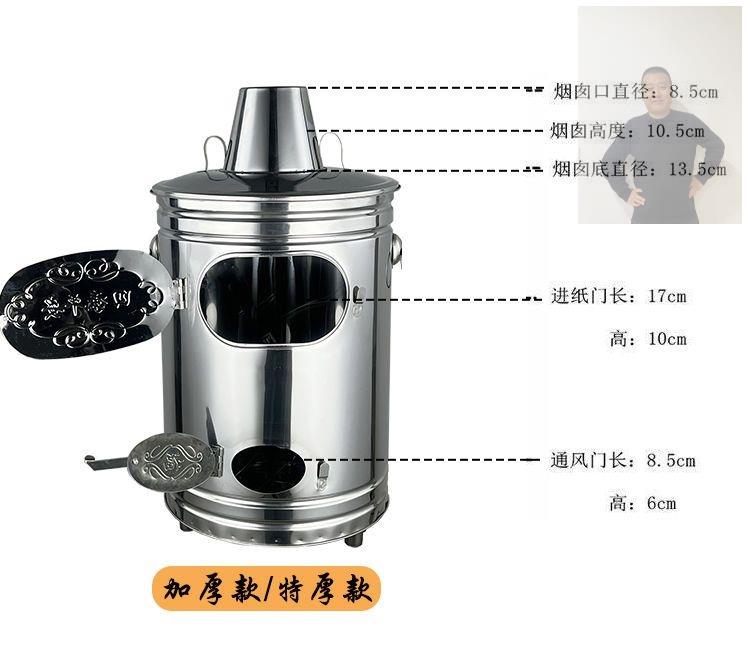 烟囱口直径：8.5cm

烟囱高度：10.5cm

烟囱底直径：13.5cm

进纸门长：17cm

高：10cm

通风门长：8.5cm

高：6cm

加厚款/特厚款