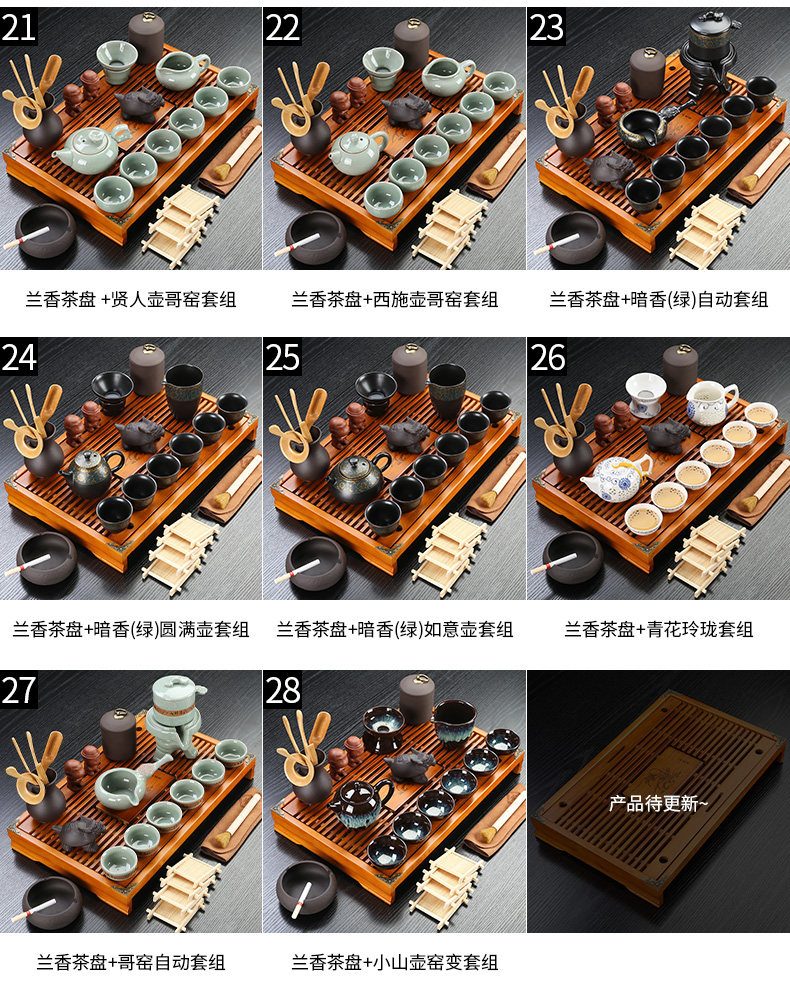 21

兰香茶盘 +贤人壶哥窑套组

22

兰香茶盘+西施壶哥窑套组

23

兰香茶盘+暗香(绿)自动套组

24

兰香茶盘+暗香(绿)圆满壶套组

25

兰香茶盘+暗香(绿)如意壶套组

26

兰香茶盘+青花玲珑套组

27

兰香茶盘+哥窑自动套组

28

兰香茶盘+小山壶窑变套组

产品待更新~