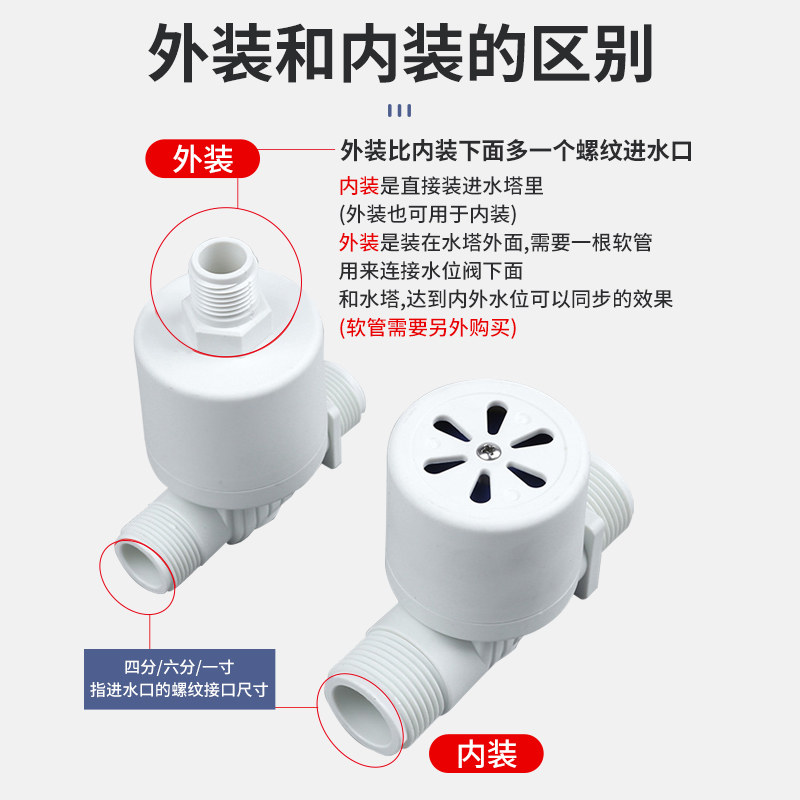 外装和内装的区别

外装

外装比内装下面多一个螺纹进水口

内装是直接装进水塔里
(外装也可用于内装)
外装是装在水塔外面,需要一根软管
用来连接水位阀下面
和水塔,达到内外水位可以同步的效果
(软管需要另外购买)

四分/六分/一寸
指进水口的螺纹接口尺寸

内装