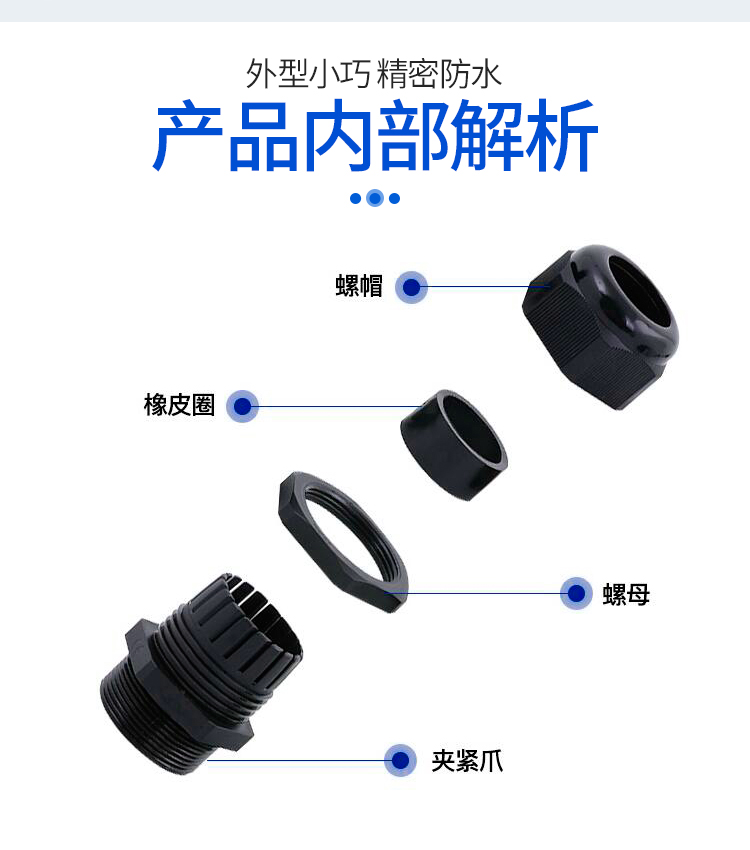 外型小巧 精密防水

产品内部解析

螺帽

橡皮圈

螺母

夹紧爪