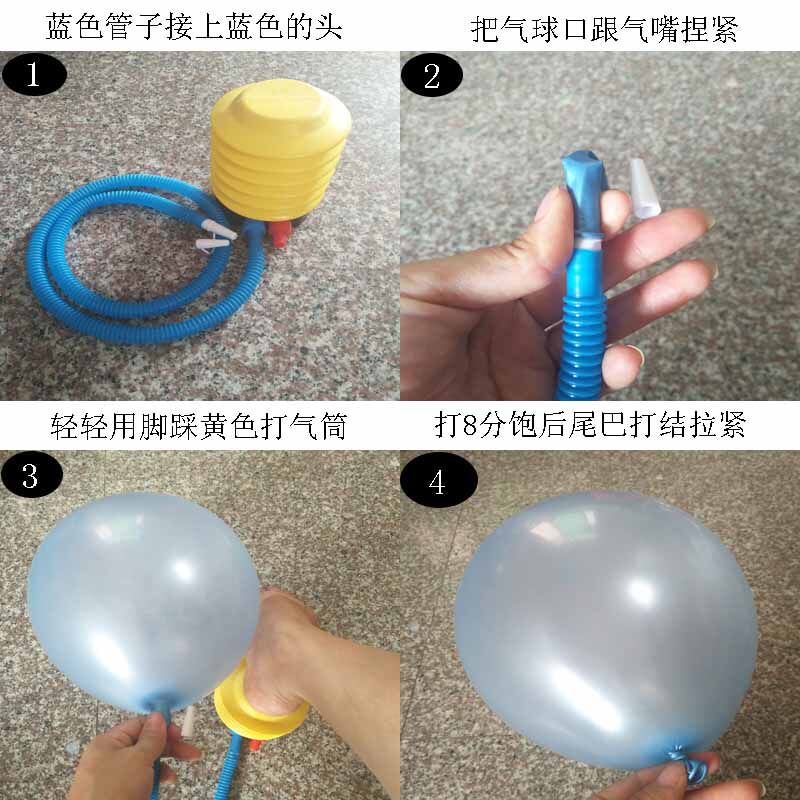 蓝色管子接上蓝色的头

1

把气球口跟气嘴捏紧

2

轻轻用脚踩黄色打气筒

3

打8分饱后尾巴打结拉紧

4