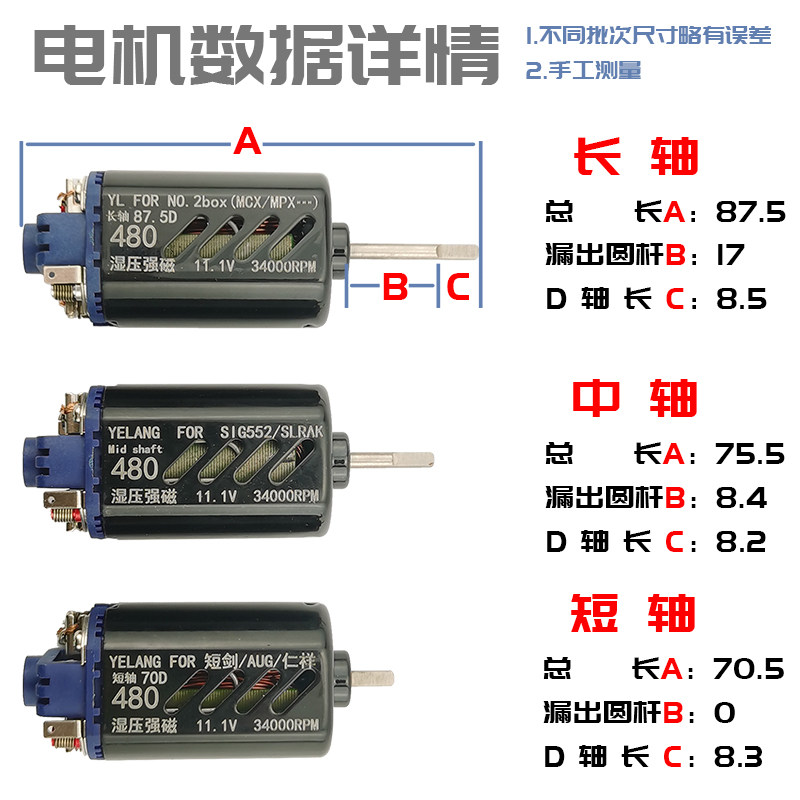 电机数据详情

1.不同批次尺寸略有误差
2.手工测量

A

YL FOR NO.2box(MCX/MPX---)
长轴 87.5D
480
湿压强磁 11.1V 34000RPM

B C

长 轴
总 长A：87.5
漏出圆杆B：17
D 轴 长 C：8.5

YELANG FOR SIG552/SLRAK
Mid shaft
480
湿压强磁 11.1V 34000RPM

中 轴
总 长A：75.5
漏出圆杆B：8.4
D 轴 长 C：8.2

YELANG FOR 短剑/AUG/仁祥
短轴 70D
480
湿压强磁 11.1V 34000RPM

短 轴
总 长A：70.5
漏出圆杆B：0
D 轴 长 C：8.3